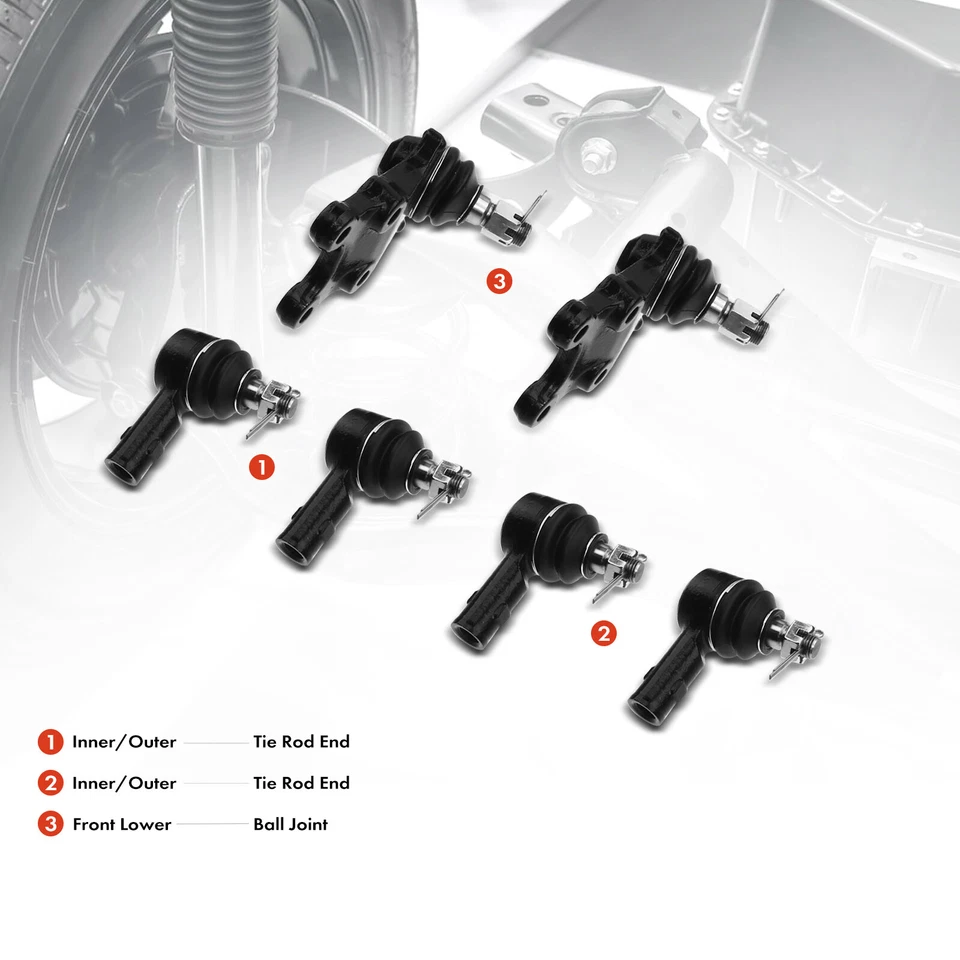 3

1

2

1 Inner/Outer Tie Rod End

2 Inner/Outer Tie Rod End

3 Front Lower Ball Joint