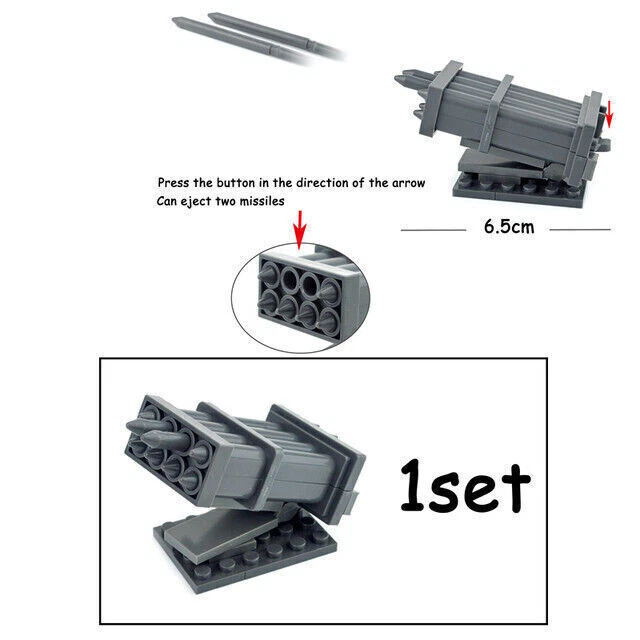 Press the button in the direction of the arrow
Can eject two missiles

6.5cm

1set