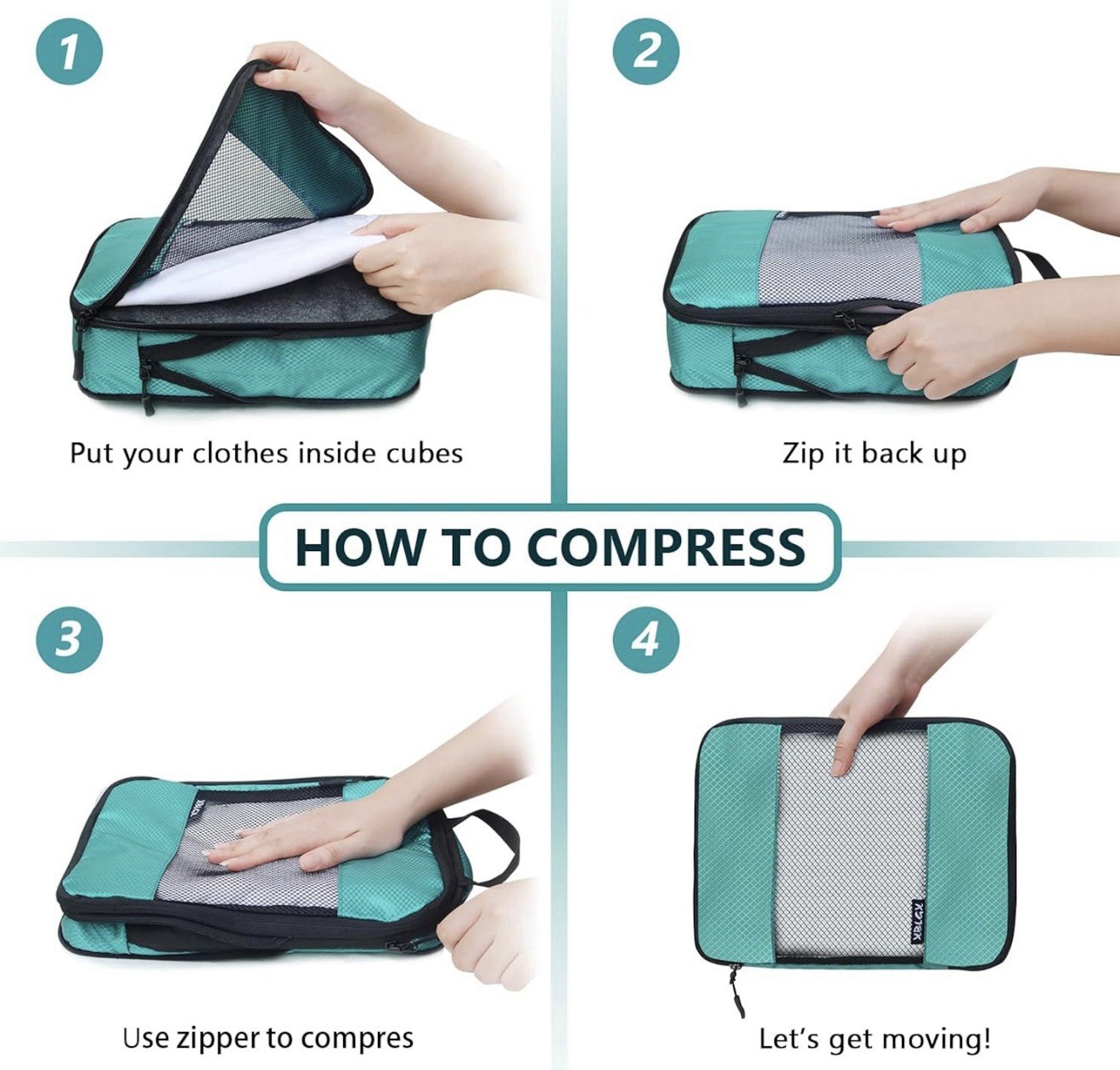 1

Put your clothes inside cubes

2

Zip it back up

HOW TO COMPRESS

3

Use zipper to compres

4

Let's get moving!