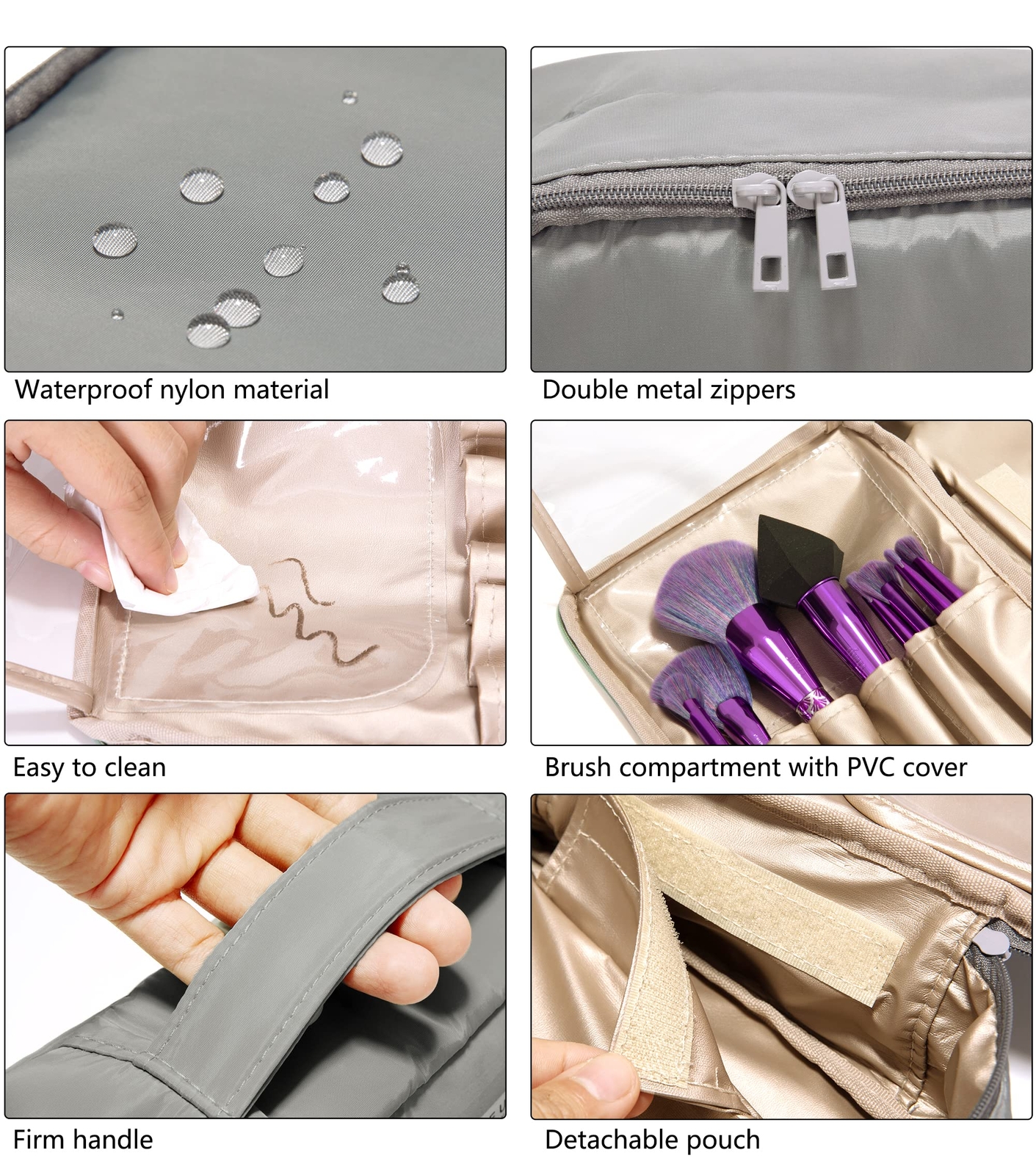 Waterproof nylon material

Double metal zippers

Easy to clean

Brush compartment with PVC cover

Firm handle

Detachable pouch