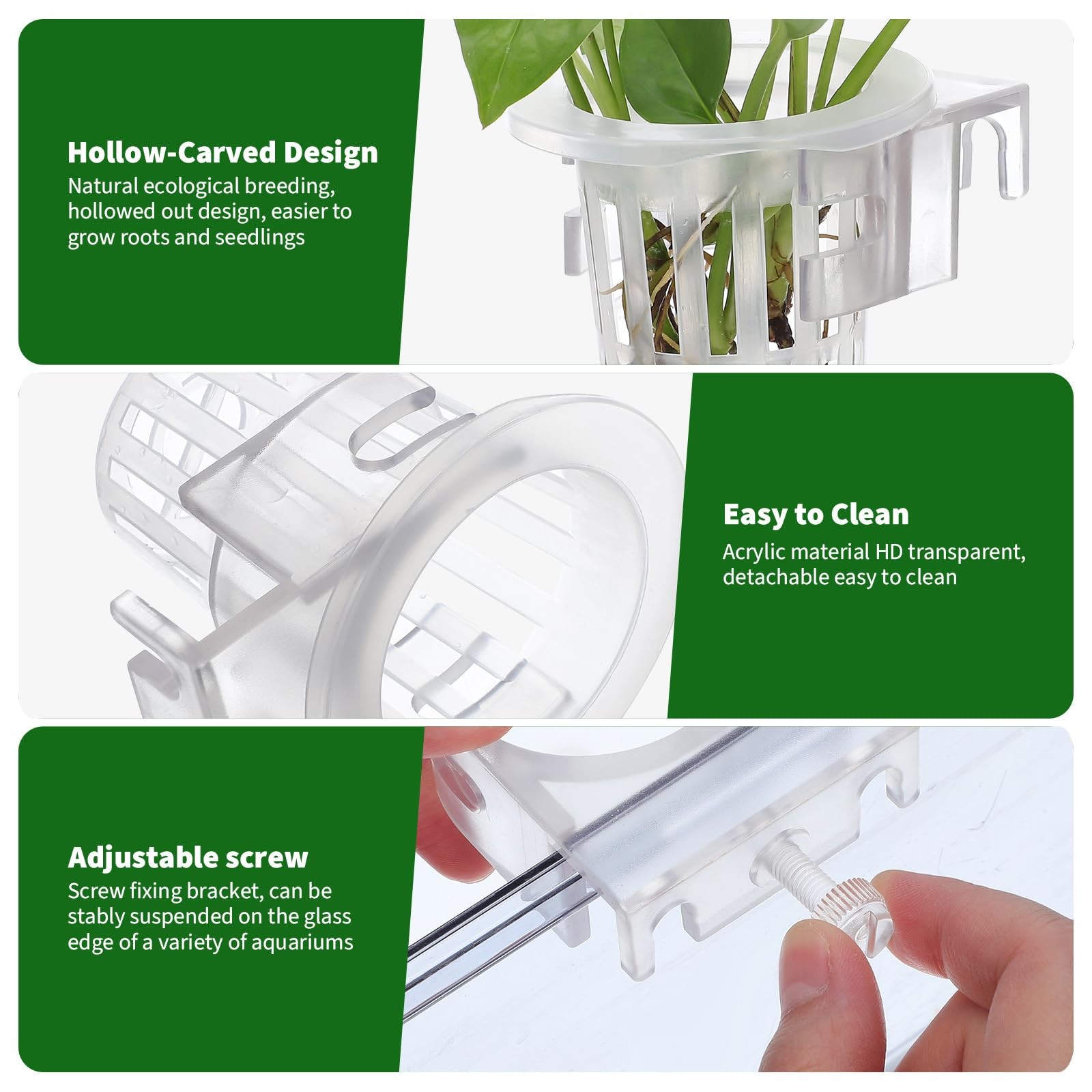 Hollow-Carved Design
Natural ecological breeding, hollowed out design, easier to grow roots and seedlings

Easy to Clean
Acrylic material HD transparent, detachable easy to clean

Adjustable screw
Screw fixing bracket, can be stably suspended on the glass edge of a variety of aquariums