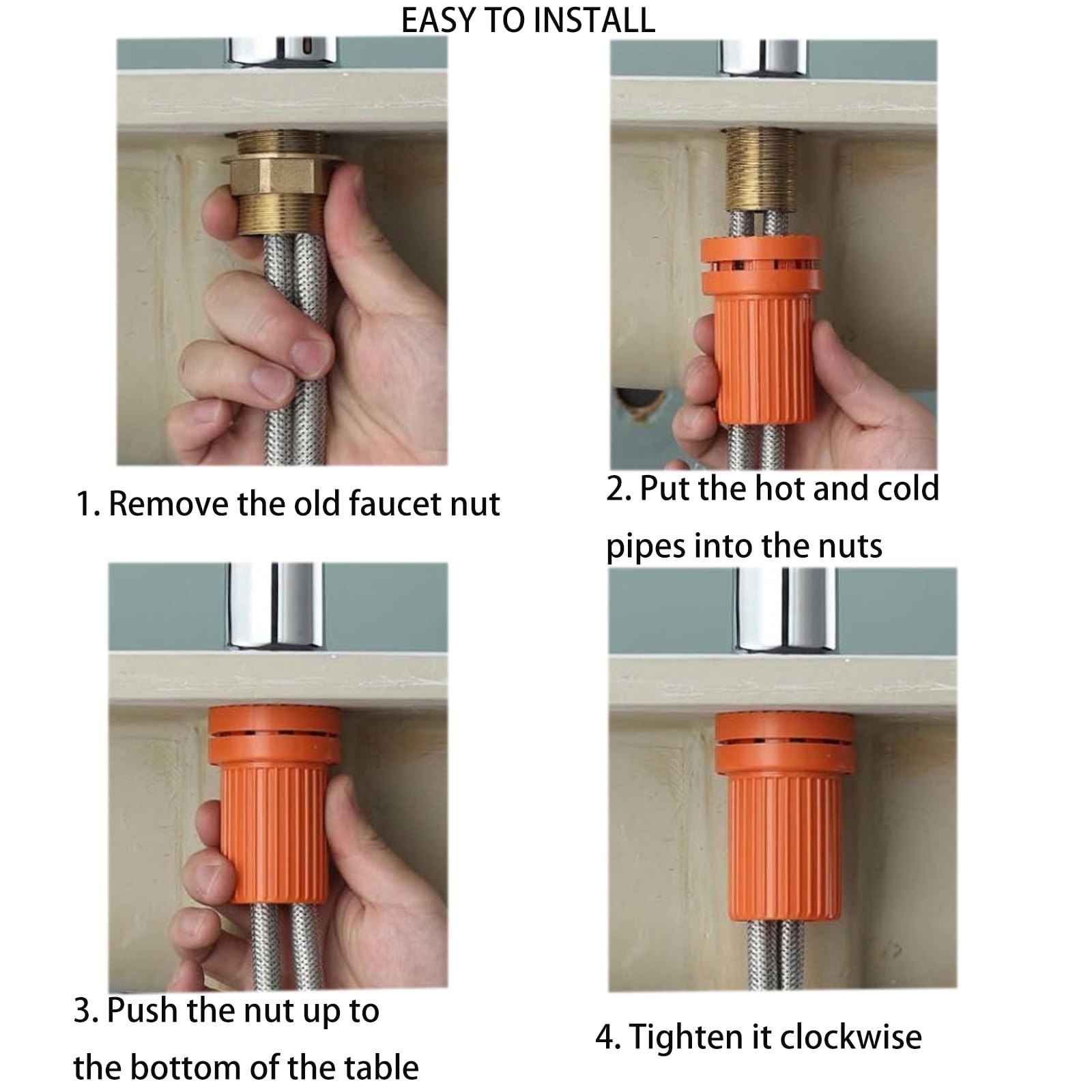 EASY TO INSTALL

1. Remove the old faucet nut

2. Put the hot and cold pipes into the nuts

3. Push the nut up to the bottom of the table

4. Tighten it clockwise