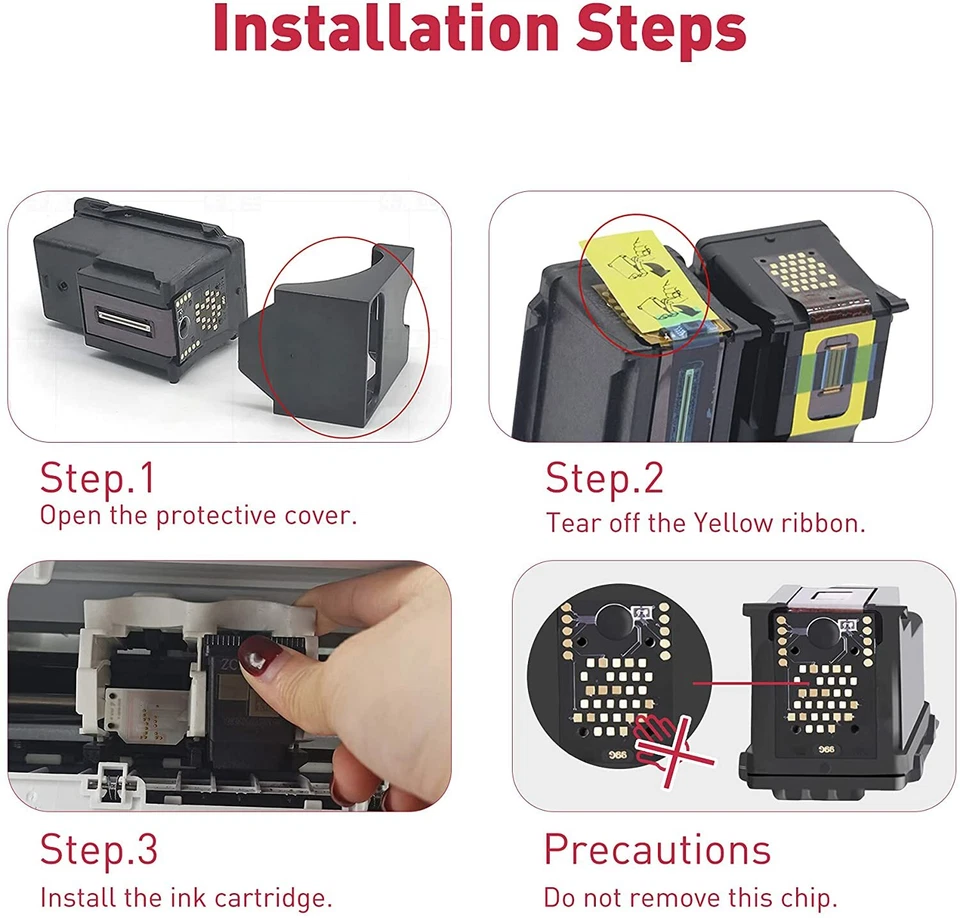 Installation Steps

Step.1
Open the protective cover.

Step.2
Tear off the Yellow ribbon.

Step.3
Install the ink cartridge.

Precautions
Do not remove this chip.