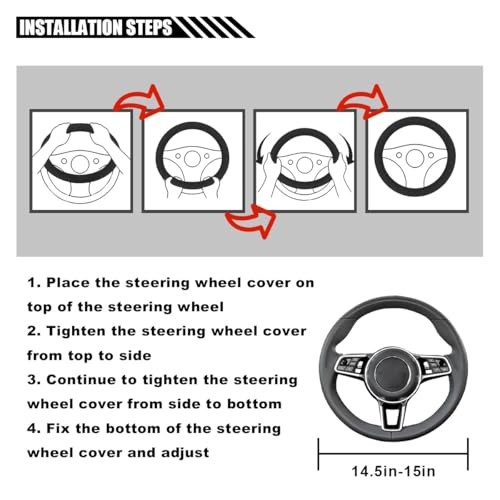 INSTALLATION STEPS

1. Place the steering wheel cover on top of the steering wheel
2. Tighten the steering wheel cover from top to side
3. Continue to tighten the steering wheel cover from side to bottom
4. Fix the bottom of the steering wheel cover and adjust

14.5in-15in