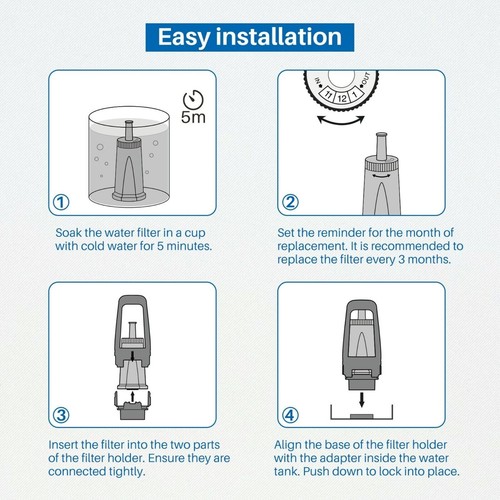 Easy installation

5m

①

Soak the water filter in a cup with cold water for 5 minutes.

IN 11 12 1 OUT

②

Set the reminder for the month of replacement. It is recommended to replace the filter every 3 months.

③

Insert the filter into the two parts of the filter holder. Ensure they are connected tightly.

④

Align the base of the filter holder with the adapter inside the water tank. Push down to lock into place.