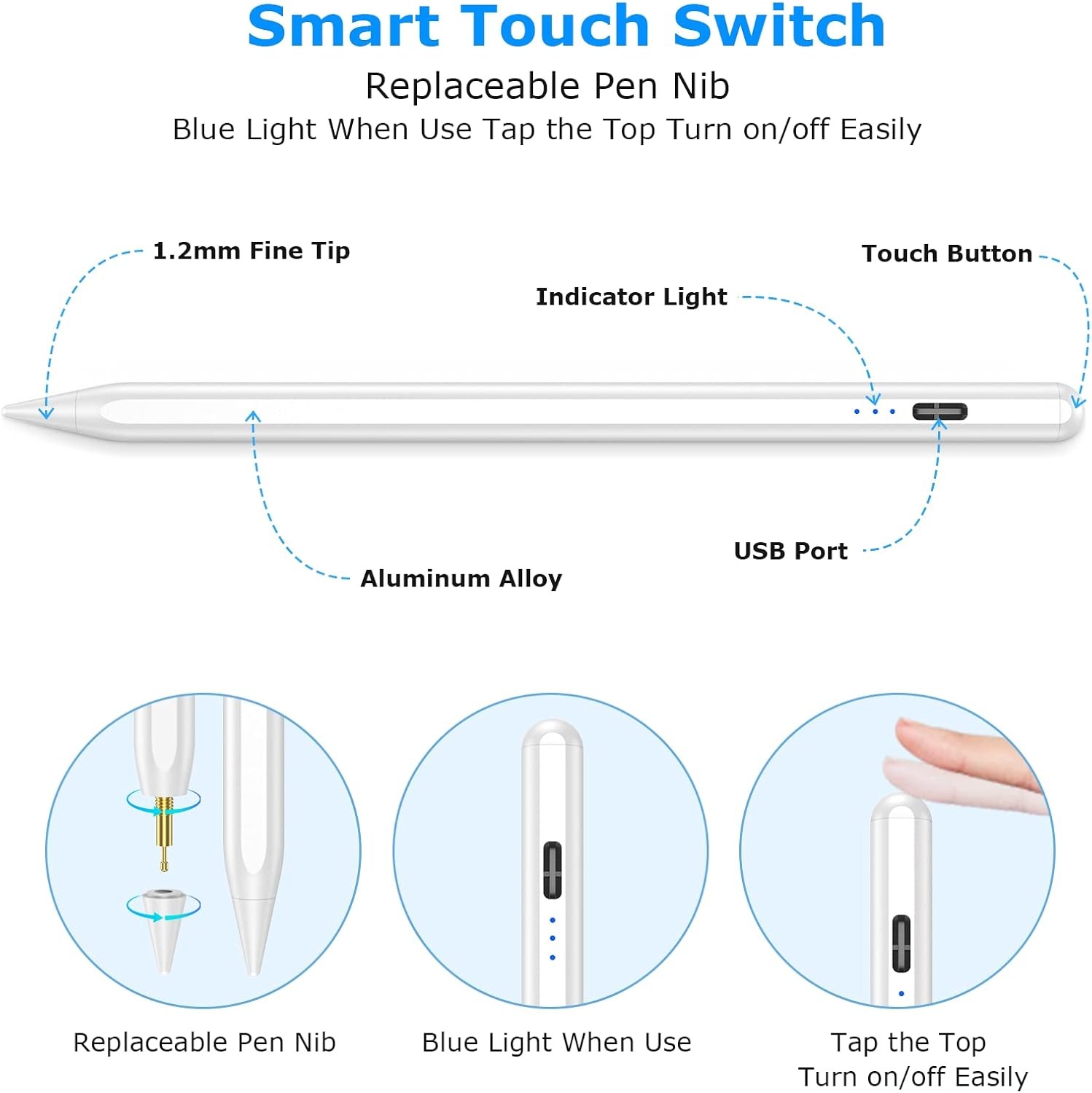 Smart Touch Switch

Replaceable Pen Nib

Blue Light When Use Tap the Top Turn on/off Easily

1.2mm Fine Tip

Touch Button

Indicator Light

USB Port

Aluminum Alloy

Replaceable Pen Nib

Blue Light When Use

Tap the Top
Turn on/off Easily