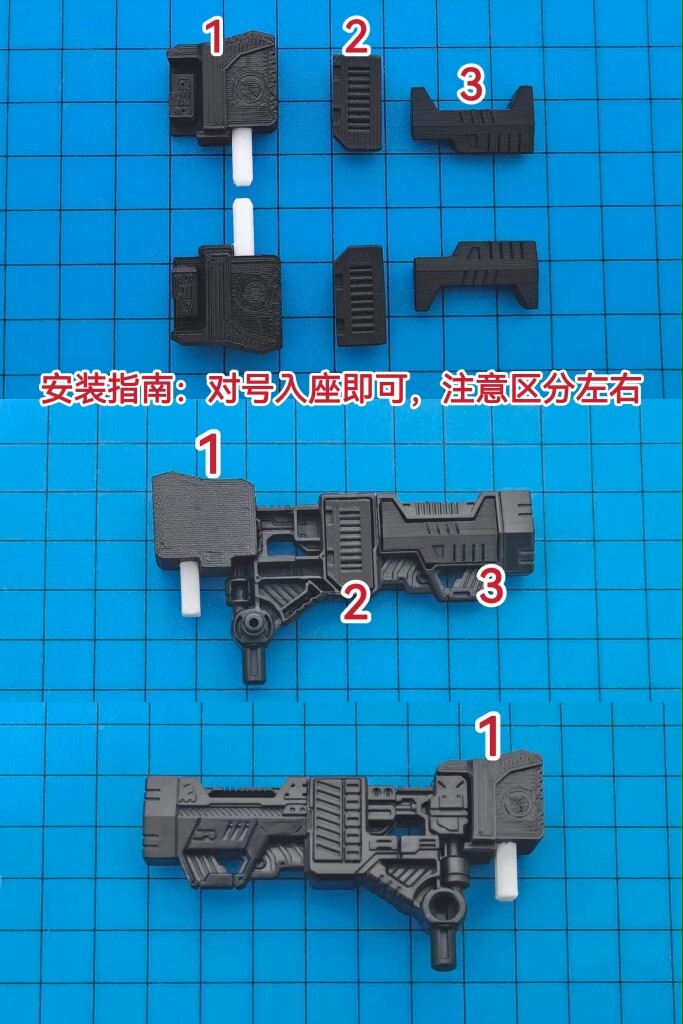 1 2 3

安装指南：对号入座即可，注意区分左右

1

2 3

1