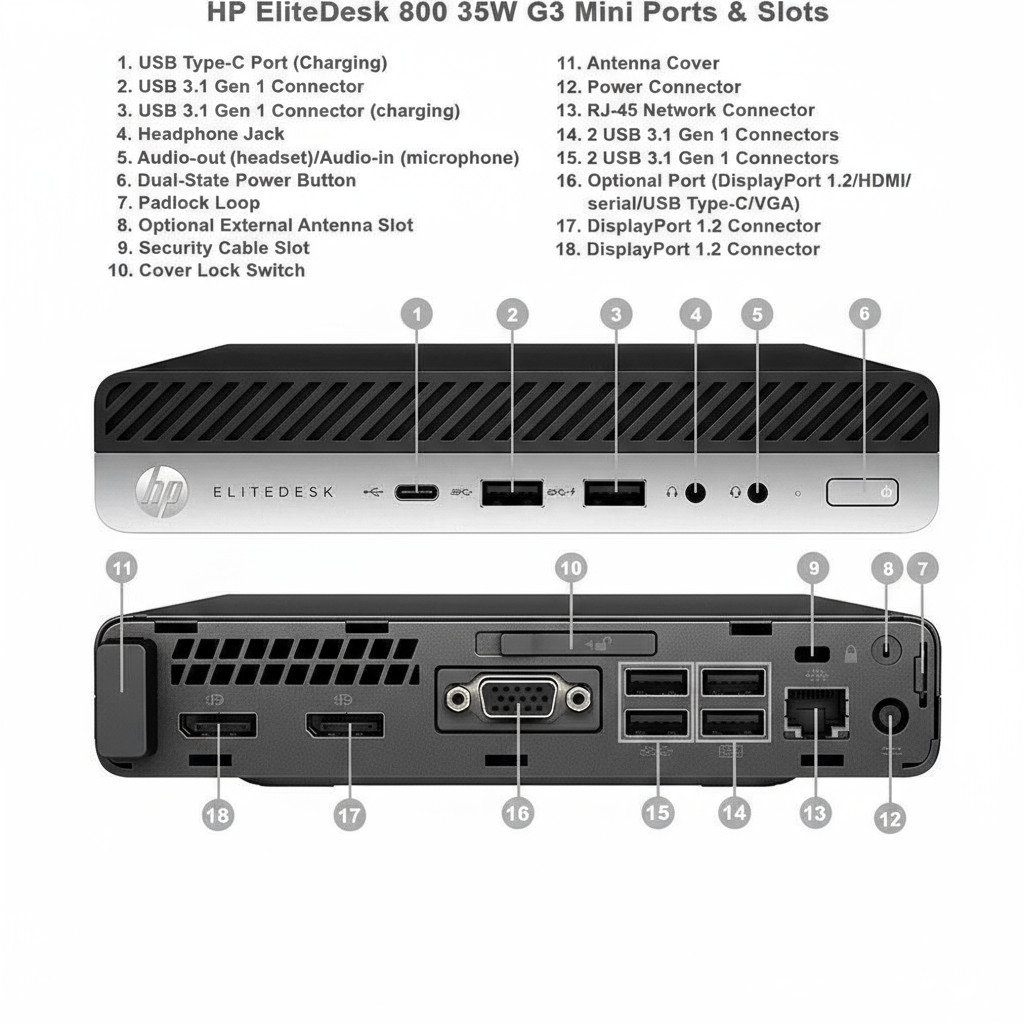 HP EliteDesk 800 35W G3 Mini Ports & Slots

1. USB Type-C Port (Charging)
2. USB 3.1 Gen 1 Connector
3. USB 3.1 Gen 1 Connector (charging)
4. Headphone Jack
5. Audio-out (headset)/Audio-in (microphone)
6. Dual-State Power Button
7. Padlock Loop
8. Optional External Antenna Slot
9. Security Cable Slot
10. Cover Lock Switch

11. Antenna Cover
12. Power Connector
13. RJ-45 Network Connector
14. 2 USB 3.1 Gen 1 Connectors
15. 2 USB 3.1 Gen 1 Connectors
16. Optional Port (DisplayPort 1.2/HDMI/serial/USB Type-C/VGA)
17. DisplayPort 1.2 Connector
18. DisplayPort 1.2 Connector

1 2 3 4 5 6

hp ELITEDESK

11 10 9 8 7

18 17 16 15 14 13 12