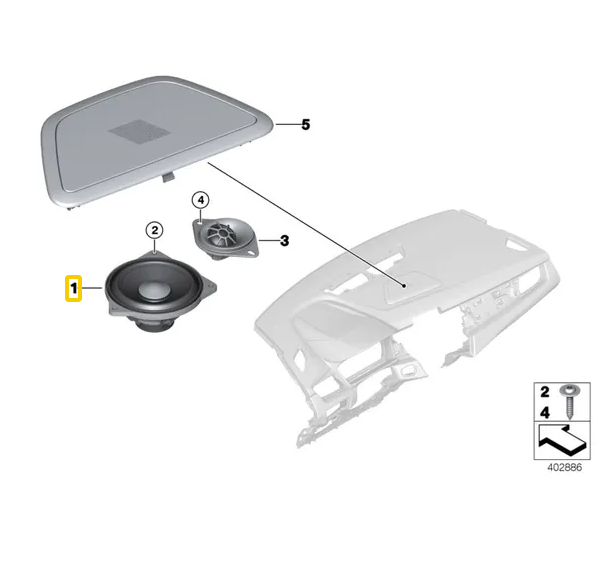 5

4

2

3

1

2
4

402886