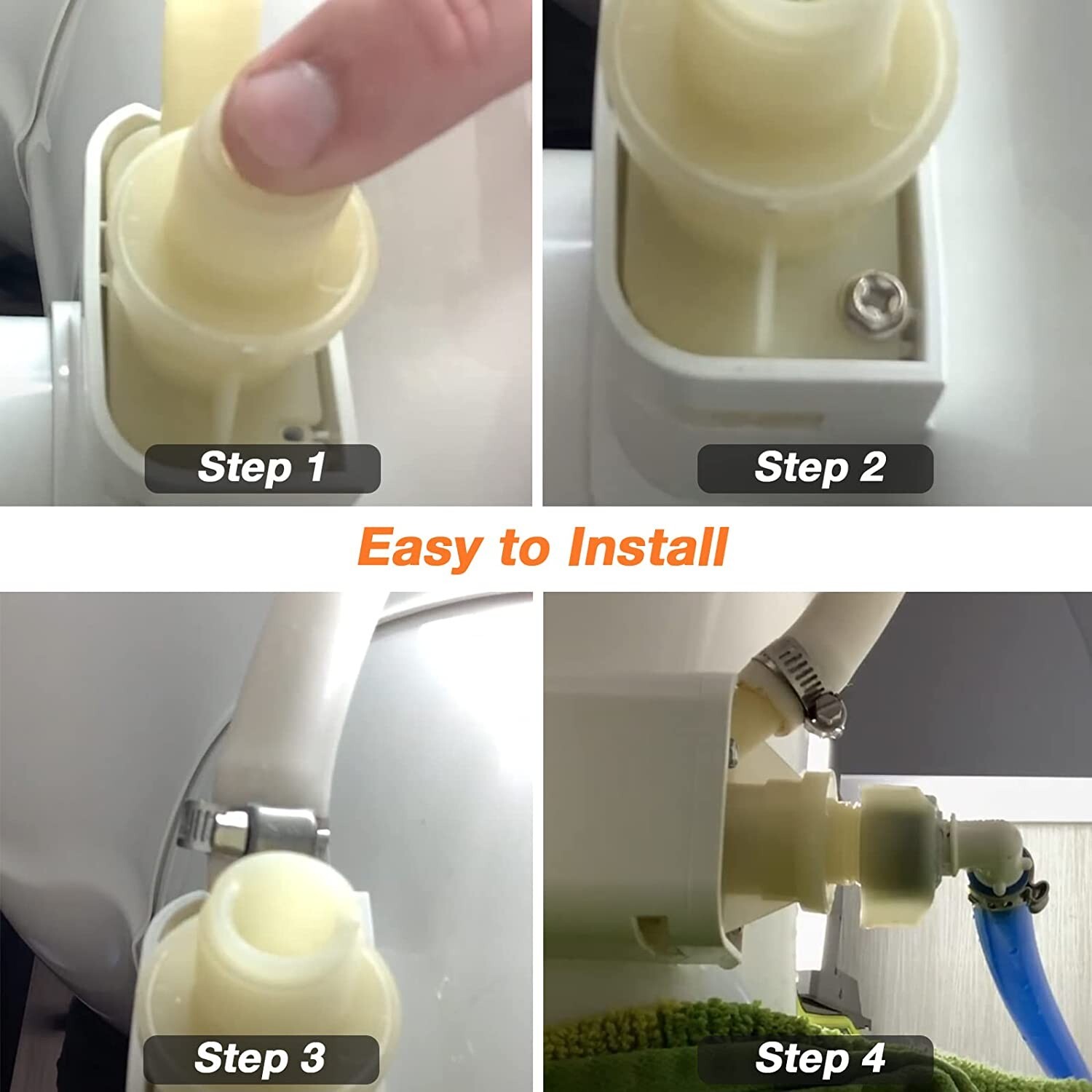 Step 1

Step 2

Easy to Install

Step 3

Step 4