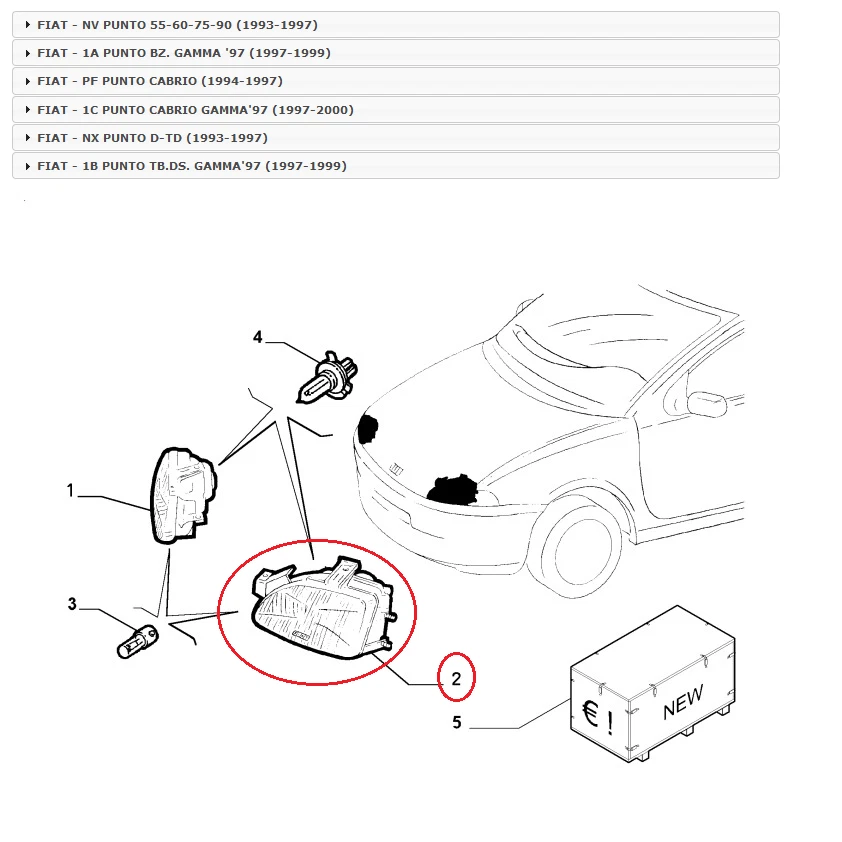 FIAT - NV PUNTO 55-60-75-90 (1993-1997)
FIAT - 1A PUNTO BZ. GAMMA '97 (1997-1999)
FIAT - PF PUNTO CABRIO (1994-1997)
FIAT - 1C PUNTO CABRIO GAMMA'97 (1997-2000)
FIAT - NX PUNTO D-TD (1993-1997)
FIAT - 1B PUNTO TB.DS. GAMMA'97 (1997-1999)

4
1
3
2
5
€ !
NEW