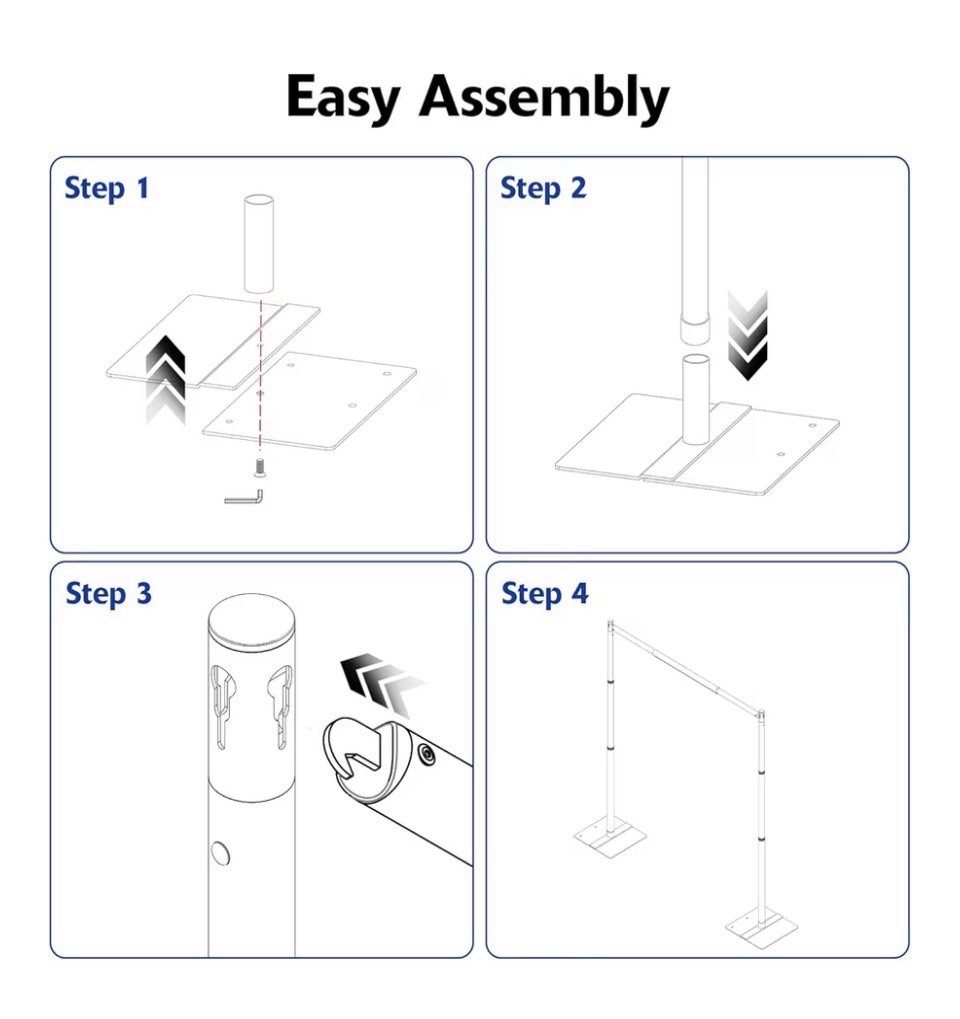 Easy Assembly

Step 1

Step 2

Step 3

Step 4