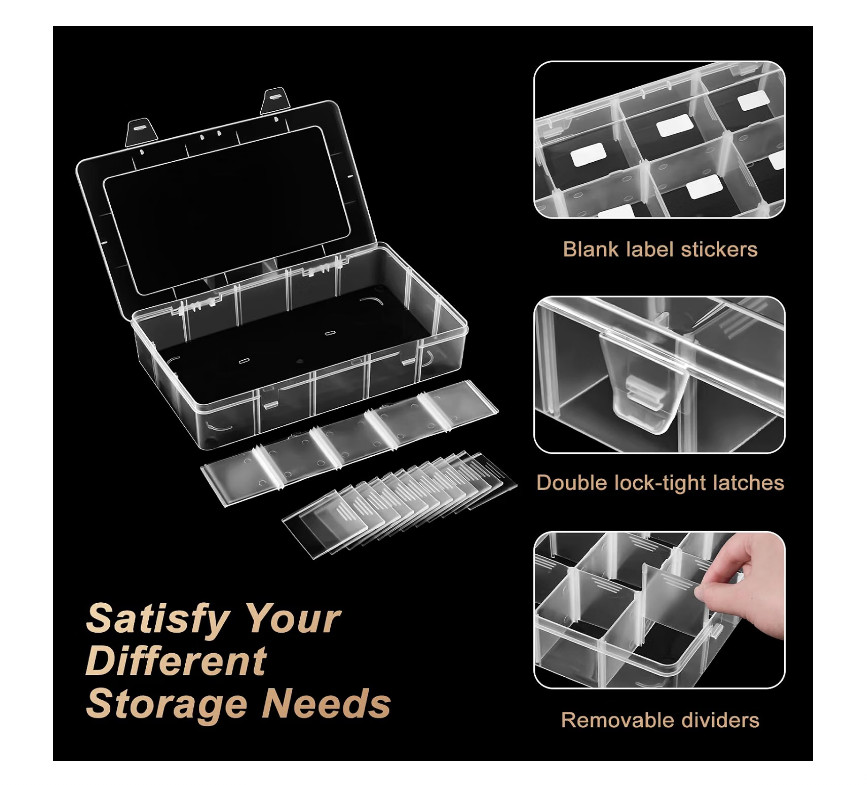 Satisfy Your Different Storage Needs

Blank label stickers

Double lock-tight latches

Removable dividers