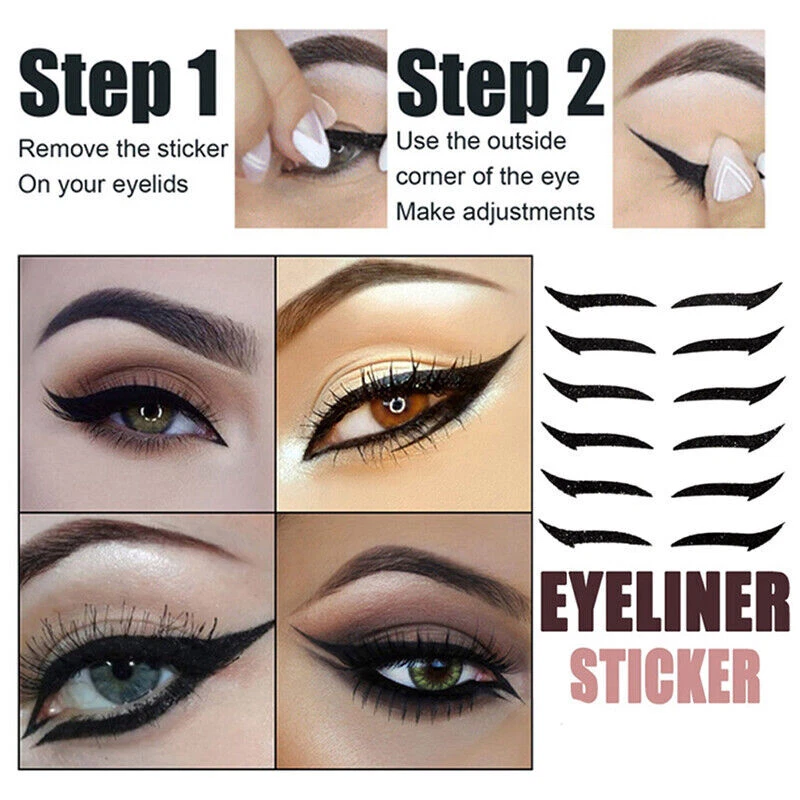 Step 1
Remove the sticker
On your eyelids

Step 2
Use the outside corner of the eye
Make adjustments

EYELINER
STICKER