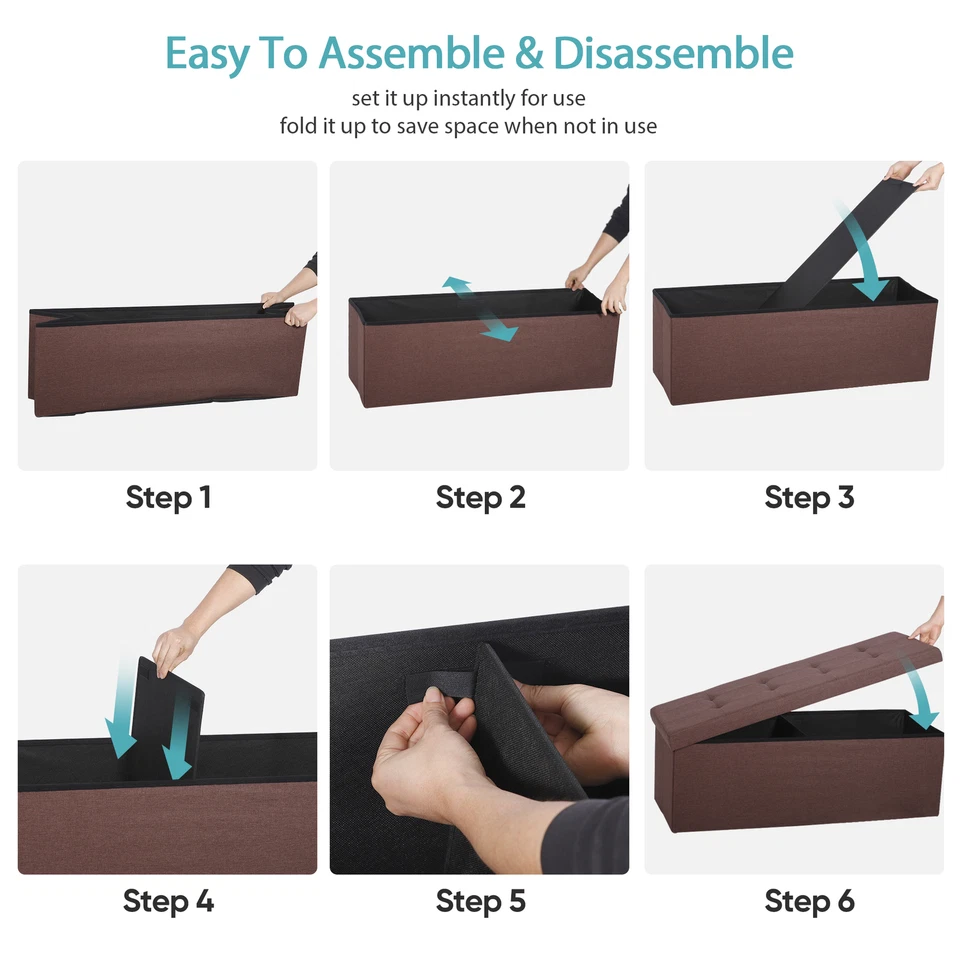 Easy To Assemble & Disassemble
set it up instantly for use
fold it up to save space when not in use

Step 1

Step 2

Step 3

Step 4

Step 5

Step 6