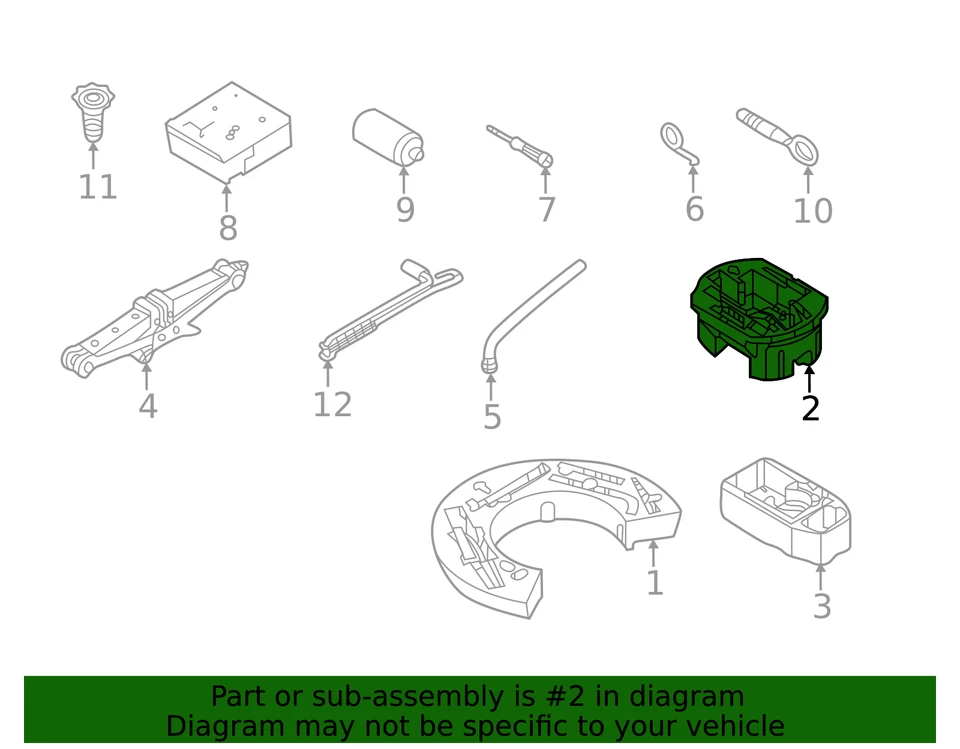 11
8
9
7
6
10
4
12
5
2
1
3

Part or sub-assembly is #2 in diagram
Diagram may not be specific to your vehicle