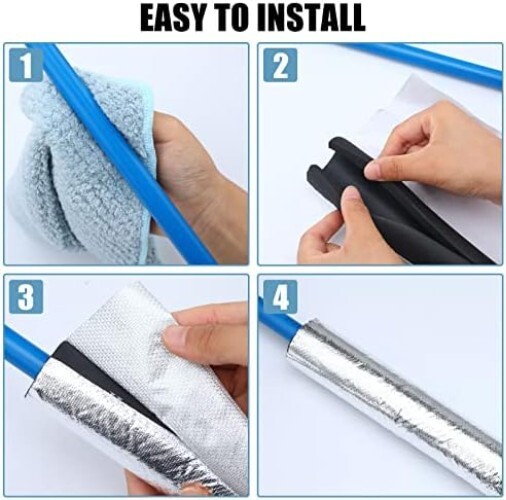 EASY TO INSTALL

1

2

3

4