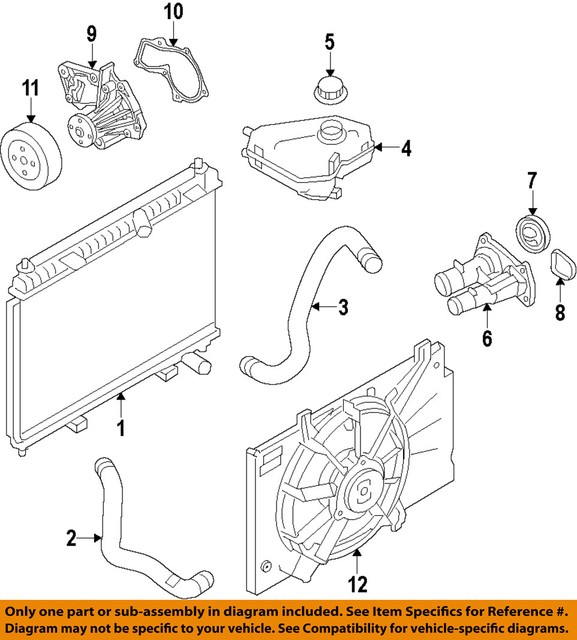 10
9
5
11
4
7
3
8
6
1
2
12

Only one part or sub-assembly in diagram included. See Item Specifics for Reference #. Diagram may not be specific to your vehicle. See Compatibility for vehicle-specific diagrams.