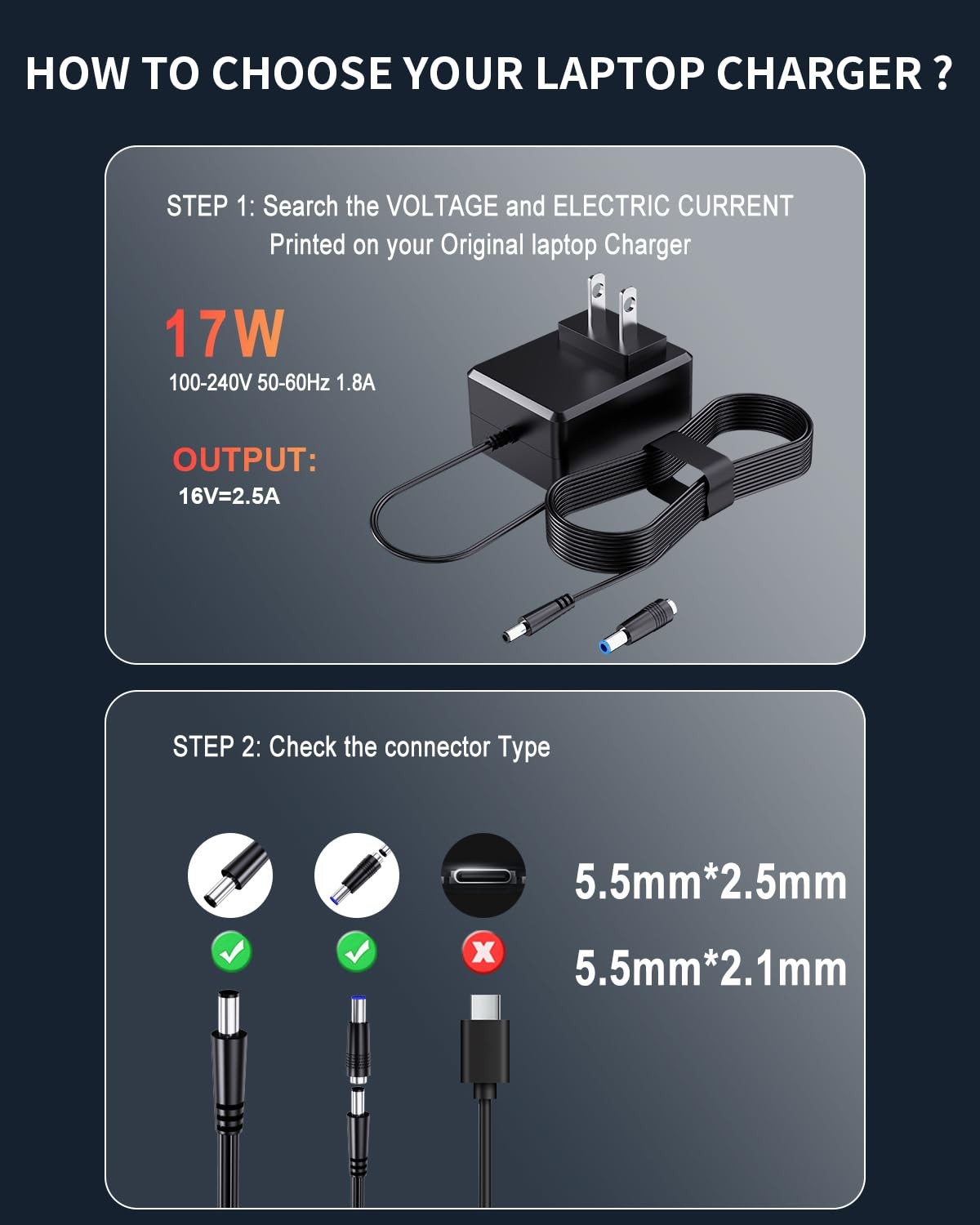 HOW TO CHOOSE YOUR LAPTOP CHARGER ?

STEP 1: Search the VOLTAGE and ELECTRIC CURRENT Printed on your Original laptop Charger

17W
100-240V 50-60Hz 1.8A

OUTPUT:
16V=2.5A

STEP 2: Check the connector Type

5.5mm*2.5mm
5.5mm*2.1mm