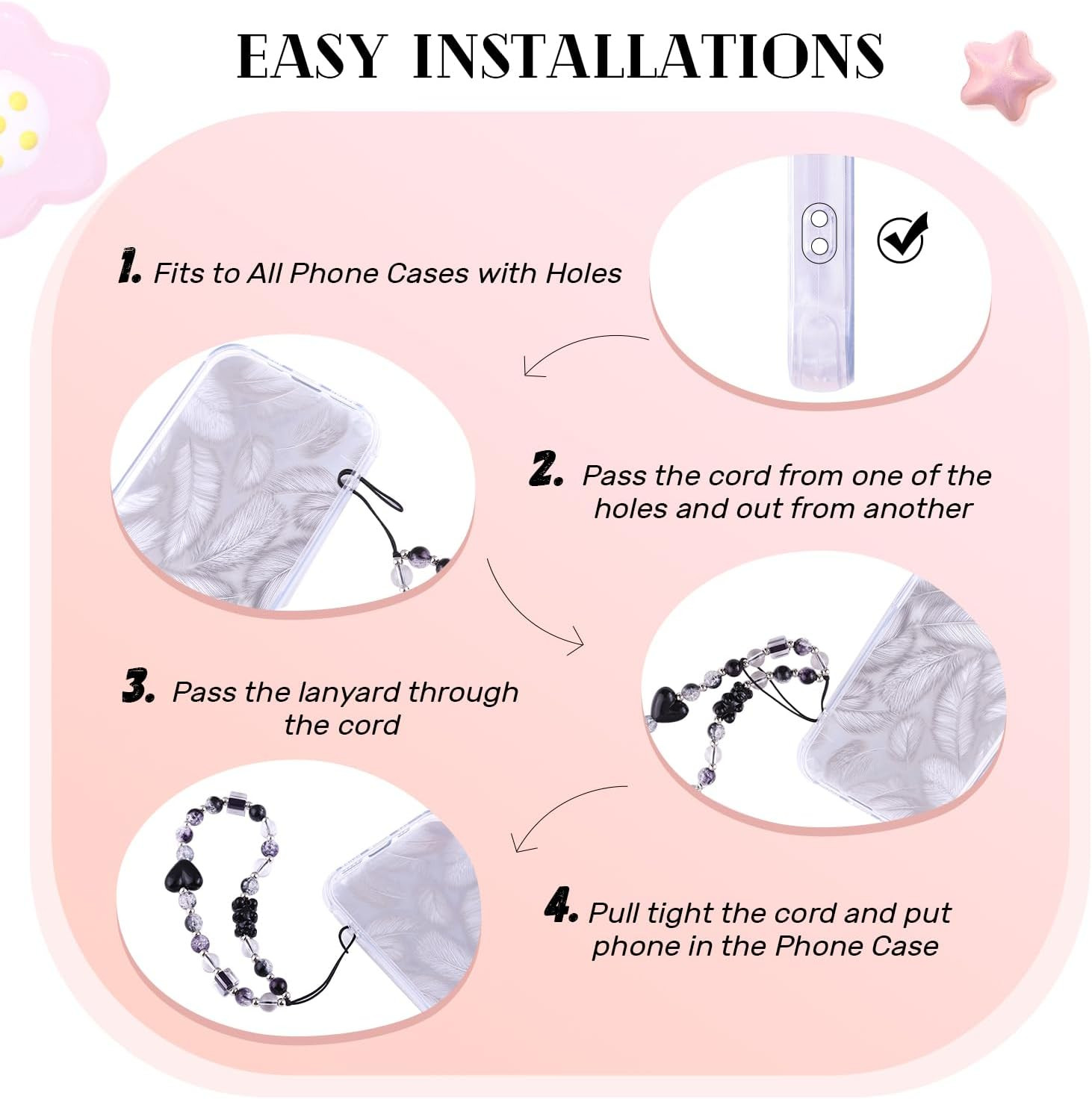 EASY INSTALLATIONS

1. Fits to All Phone Cases with Holes

2. Pass the cord from one of the holes and out from another

3. Pass the lanyard through the cord

4. Pull tight the cord and put phone in the Phone Case