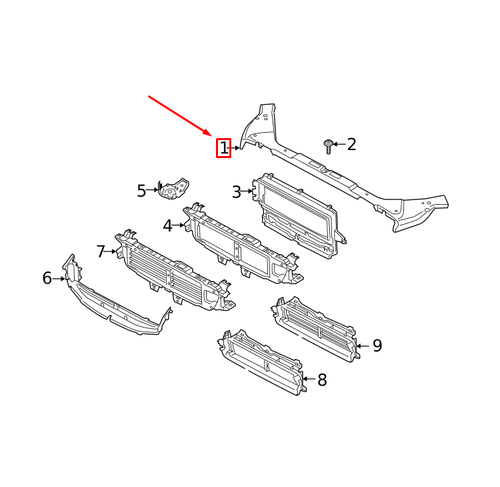 1
2
5
3
4
7
6
9
8