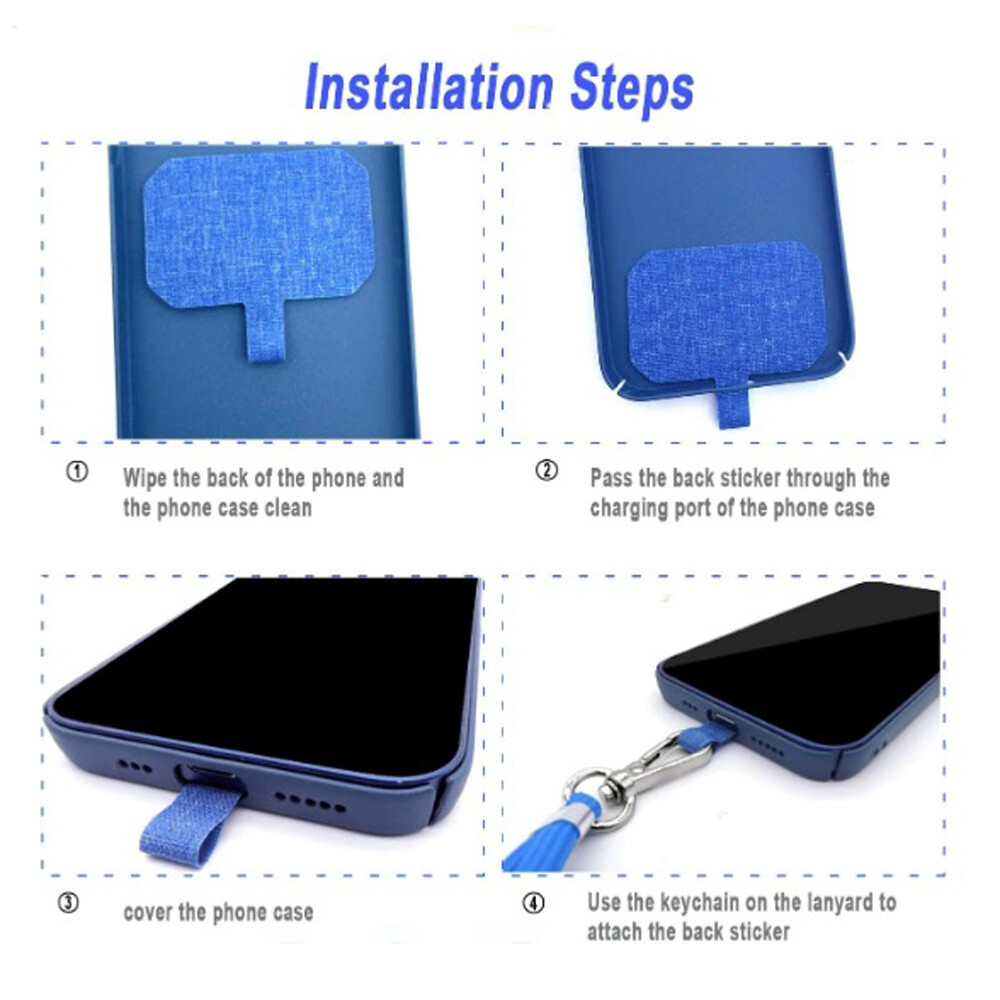 Installation Steps

① Wipe the back of the phone and the phone case clean

② Pass the back sticker through the charging port of the phone case

③ cover the phone case

④ Use the keychain on the lanyard to attach the back sticker