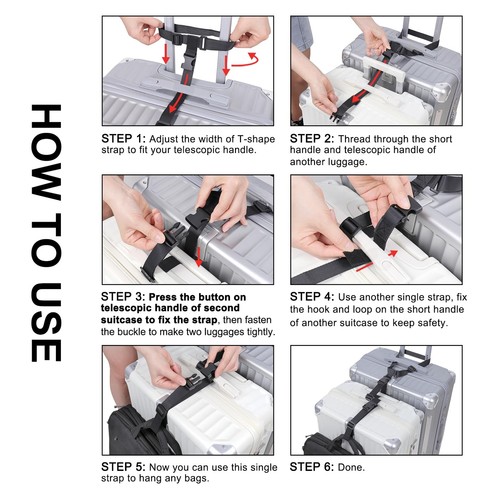 HOW TO USE

STEP 1: Adjust the width of T-shape strap to fit your telescopic handle.

STEP 2: Thread through the short handle and telescopic handle of another luggage.

STEP 3: Press the button on telescopic handle of second suitcase to fix the strap, then fasten the buckle to make two luggages tightly.

STEP 4: Use another single strap, fix the hook and loop on the short handle of another suitcase to keep safety.

STEP 5: Now you can use this single strap to hang any bags.

STEP 6: Done.