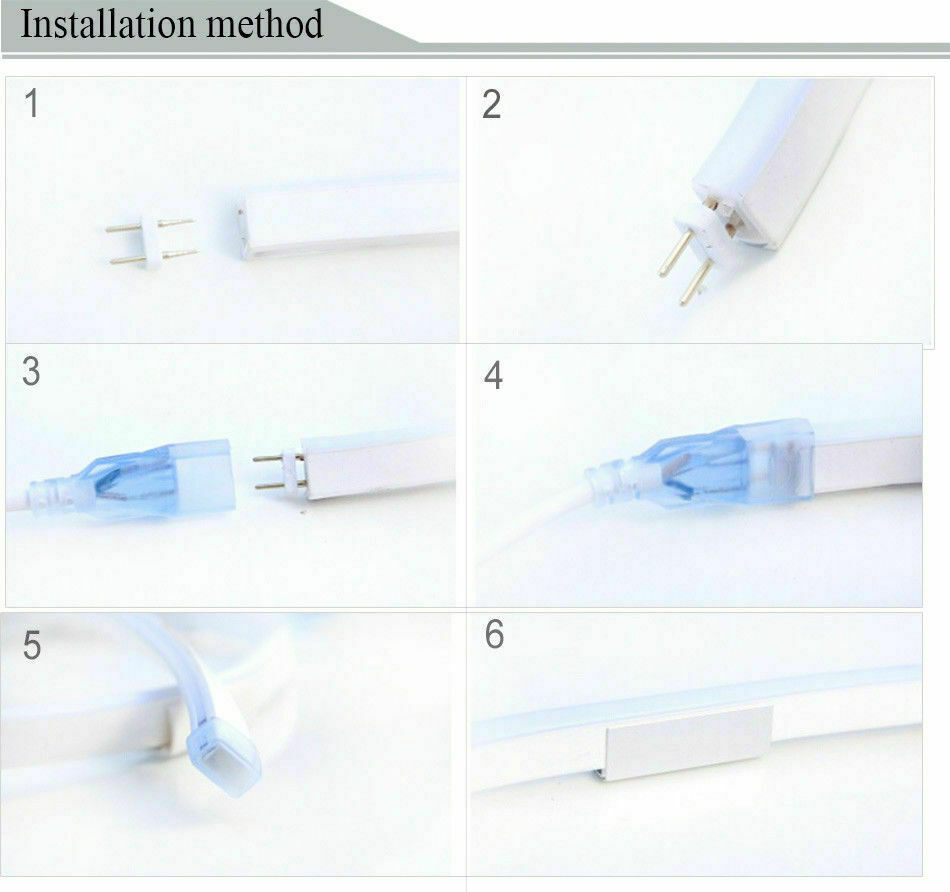 Installation method

1

2

3

4

5

6