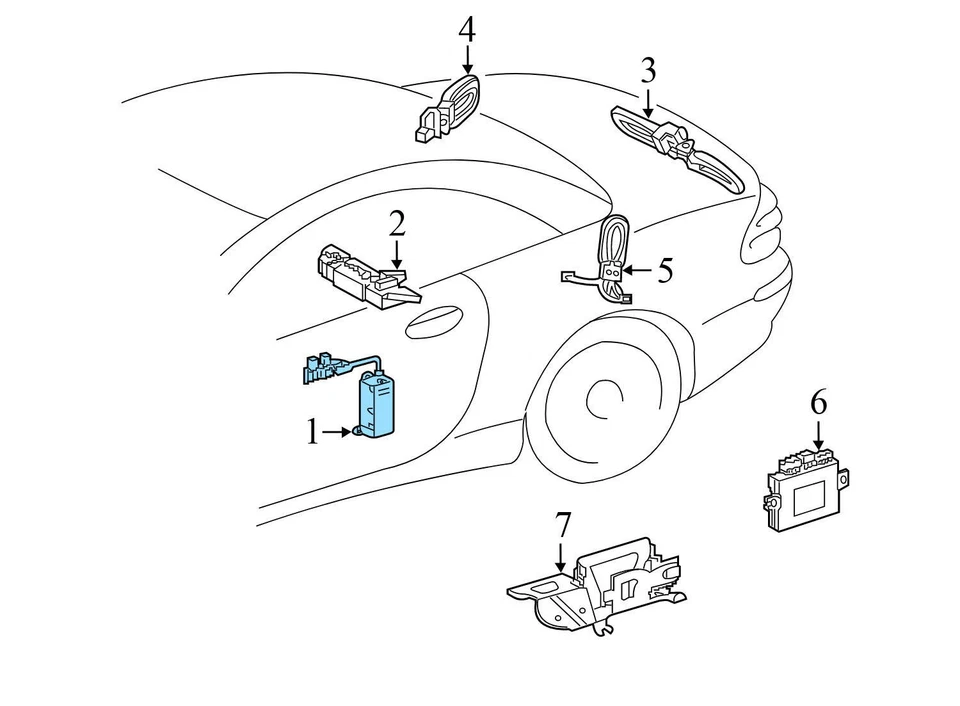 4
3
2
5
1
6
7