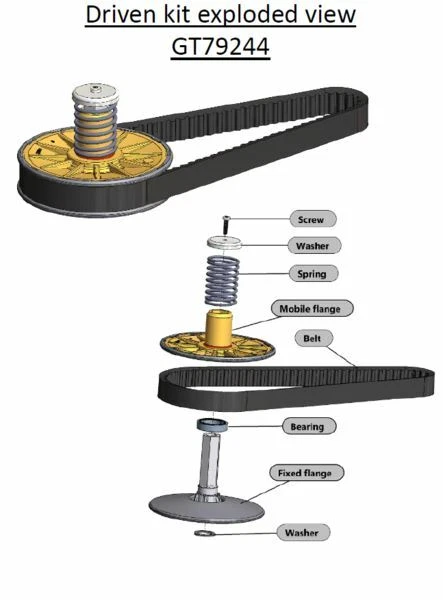 Driven kit exploded view
GT79244

Screw
Washer
Spring
Mobile flange
Belt
Bearing
Fixed flange
Washer