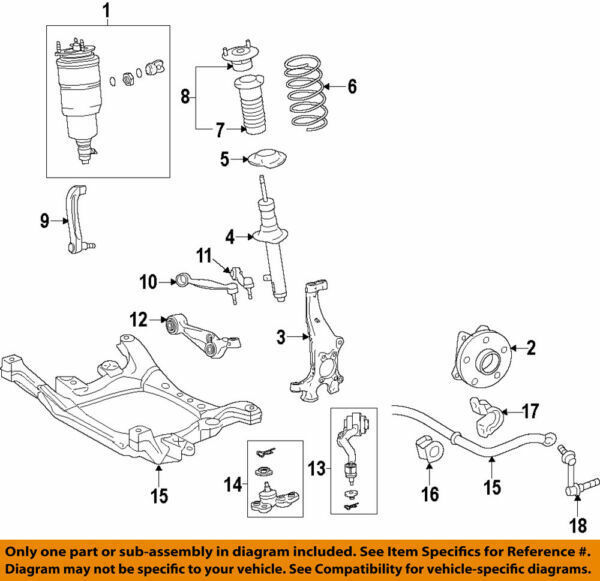 1
8
6
7
5
9
4
11
10
12
3
2
17
13
14
15
16
15
18

Only one part or sub-assembly in diagram included. See Item Specifics for Reference #.
Diagram may not be specific to your vehicle. See Compatibility for vehicle-specific diagrams.