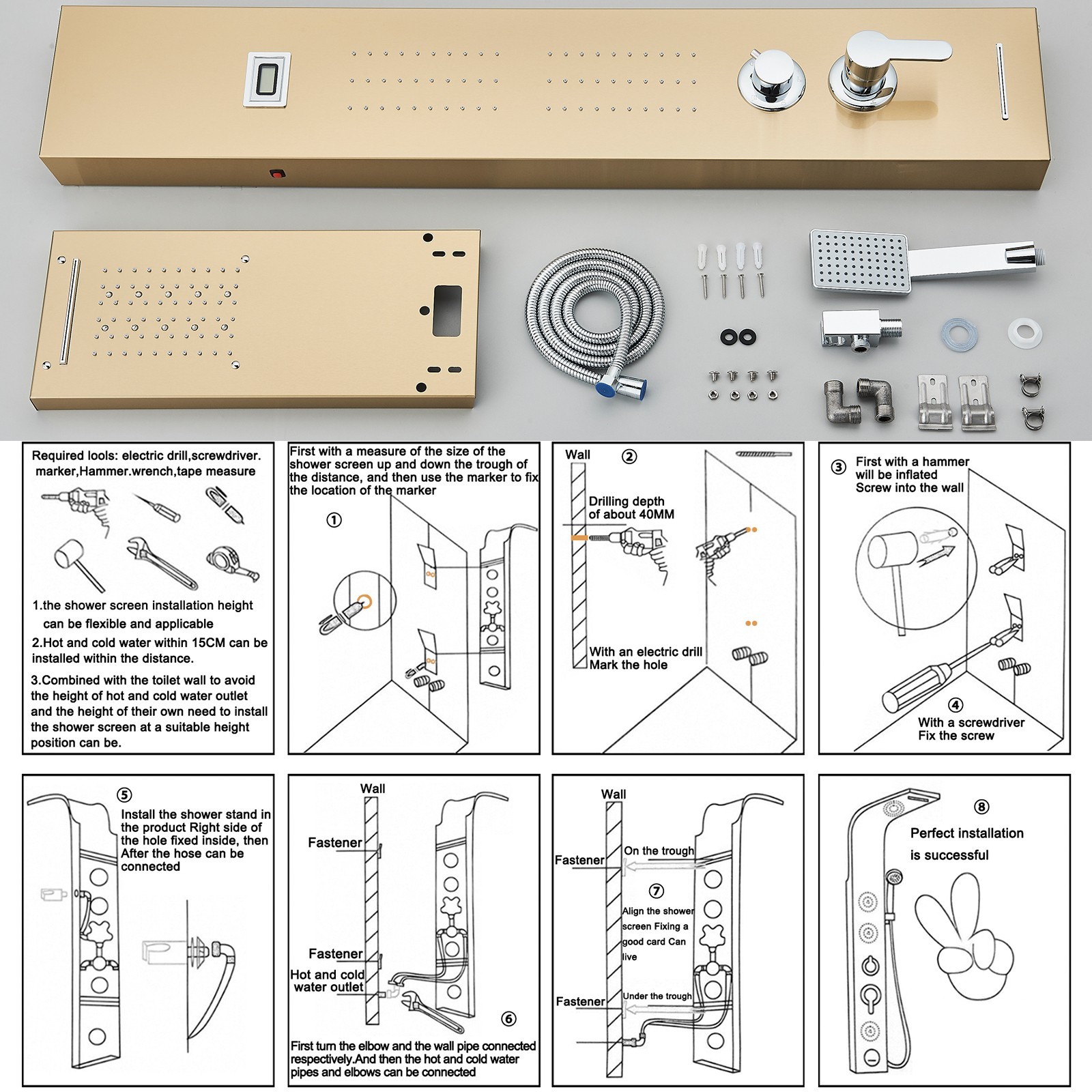 Required lools: electric drill,screwdriver. marker,Hammer.wrench,tape measure

1.the shower screen installation height can be flexible and applicable

2.Hot and cold water within 15CM can be installed within the distance.

3.Combined with the toilet wall to avoid the height of hot and cold water outlet and the height of their own need to install the shower screen at a suitable height position can be.

First with a measure of the size of the shower screen up and down the trough of the distance, and then use the marker to fix the location of the marker

①

Wall

②

Drilling depth of about 40MM

With an electric drill Mark the hole

③ First with a hammer will be inflated Screw into the wall

④

With a screwdriver Fix the screw

⑤

Install the shower stand in the product Right side of the hole fixed inside, then After the hose can be connected

Wall

Fastener

Fastener

Hot and cold water outlet

⑥

First turn the elbow and the wall pipe connected respectively.And then the hot and cold water pipes and elbows can be connected

Wall

Fastener

On the trough

⑦

Align the shower screen Fixing a good card Can live

Fastener

Under the trough

⑧

Perfect installation is successful