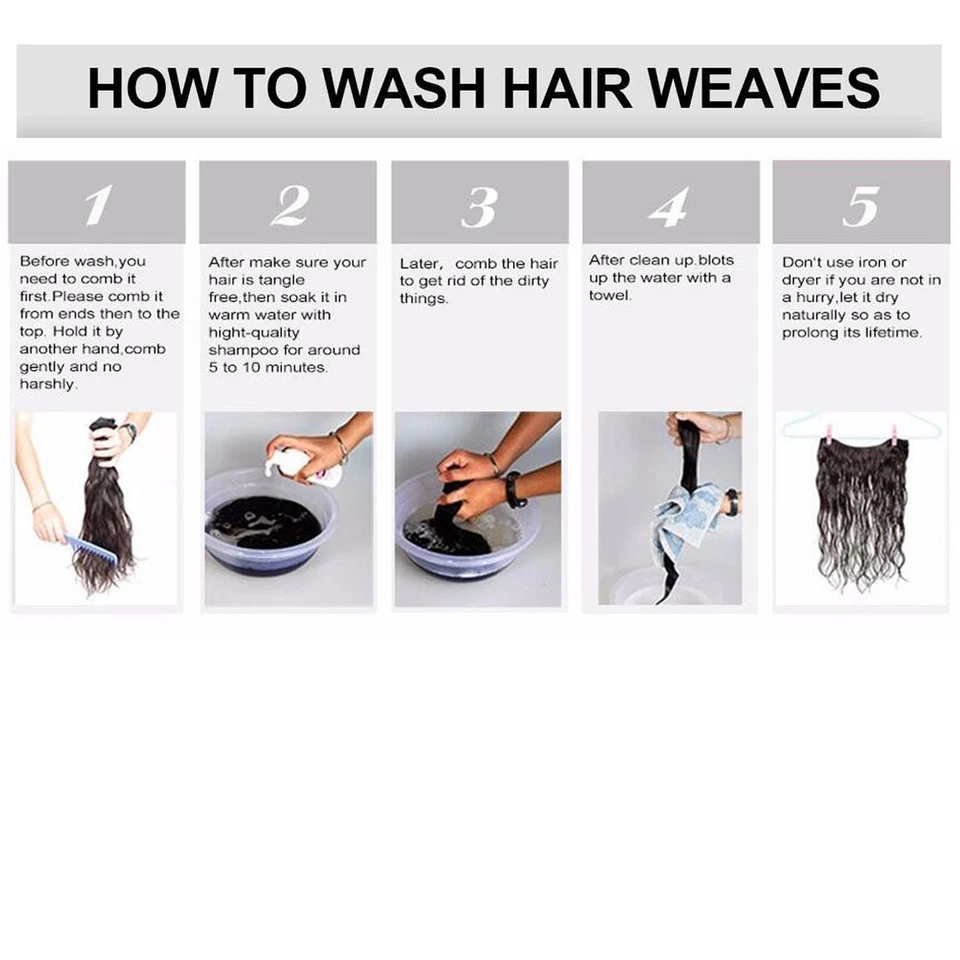 HOW TO WASH HAIR WEAVES

1

Before wash,you need to comb it first.Please comb it from ends then to the top. Hold it by another hand,comb gently and no harshly.

2

After make sure your hair is tangle free,then soak it in warm water with hight-quality shampoo for around 5 to 10 minutes.

3

Later, comb the hair to get rid of the dirty things.

4

After clean up.blots up the water with a towel.

5

Don't use iron or dryer if you are not in a hurry,let it dry naturally so as to prolong its lifetime.