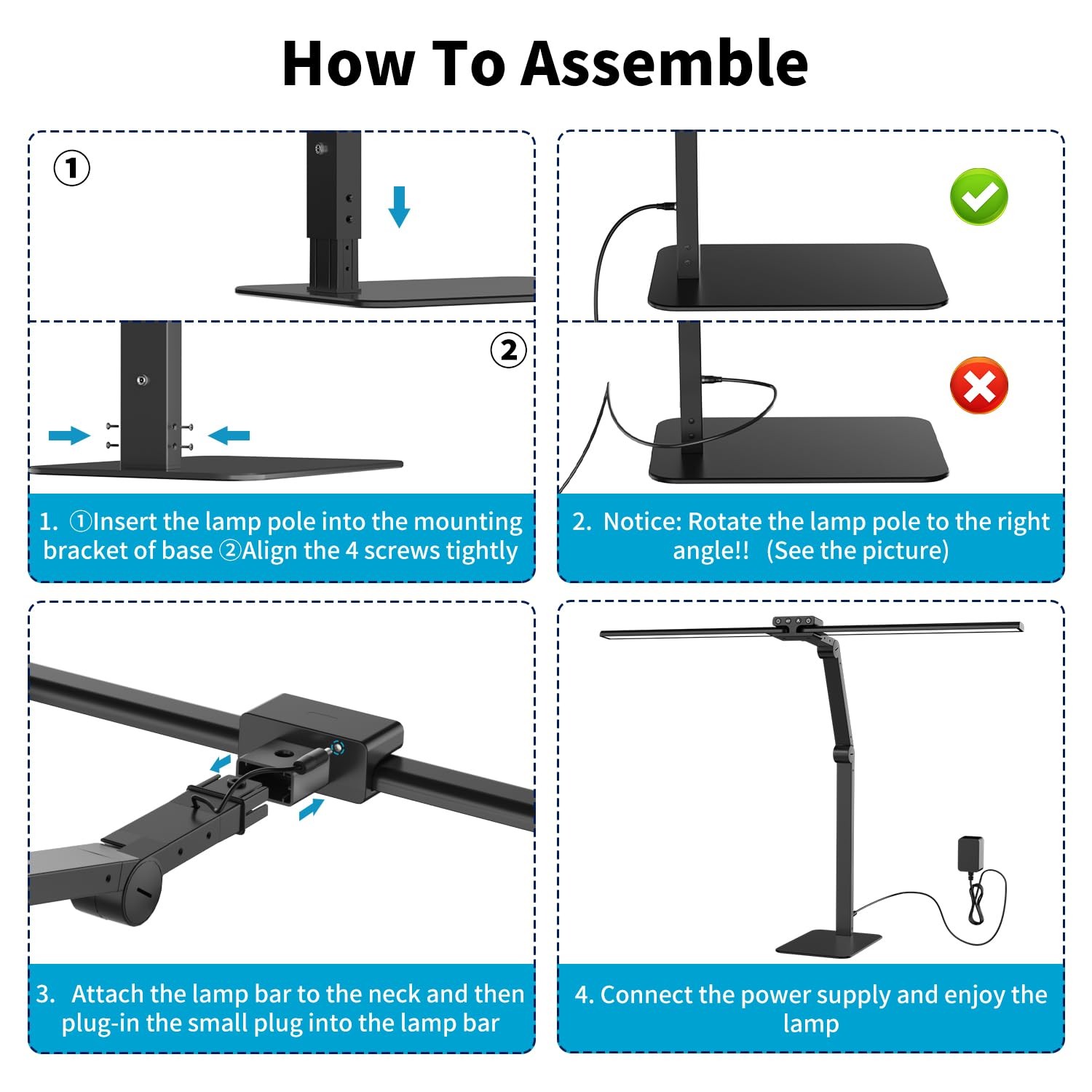 How To Assemble

①

②

1. ①Insert the lamp pole into the mounting bracket of base ②Align the 4 screws tightly

2. Notice: Rotate the lamp pole to the right angle!! (See the picture)

3. Attach the lamp bar to the neck and then plug-in the small plug into the lamp bar

4. Connect the power supply and enjoy the lamp