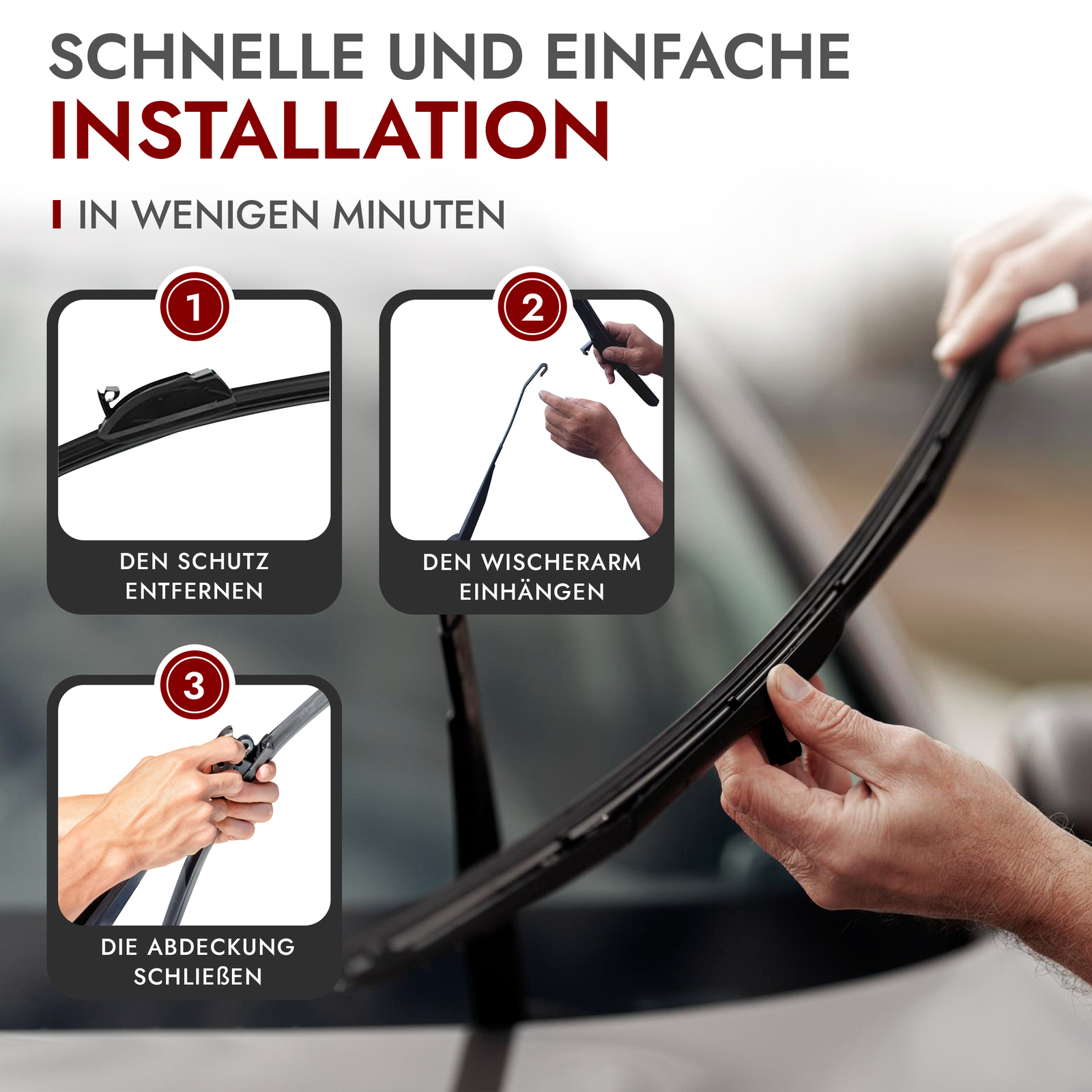 SCHNELLE UND EINFACHE
INSTALLATION

IN WENIGEN MINUTEN

1

DEN SCHUTZ ENTFERNEN

2

DEN WISCHERARM EINHÄNGEN

3

DIE ABDECKUNG SCHLIEßEN