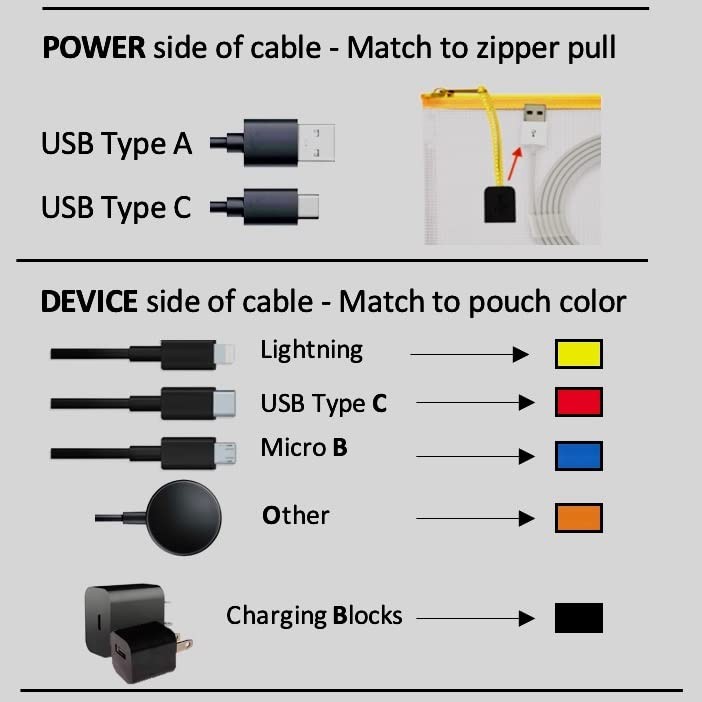 POWER side of cable - Match to zipper pull

USB Type A

USB Type C

DEVICE side of cable - Match to pouch color

Lightning

USB Type C

Micro B

Other

Charging Blocks