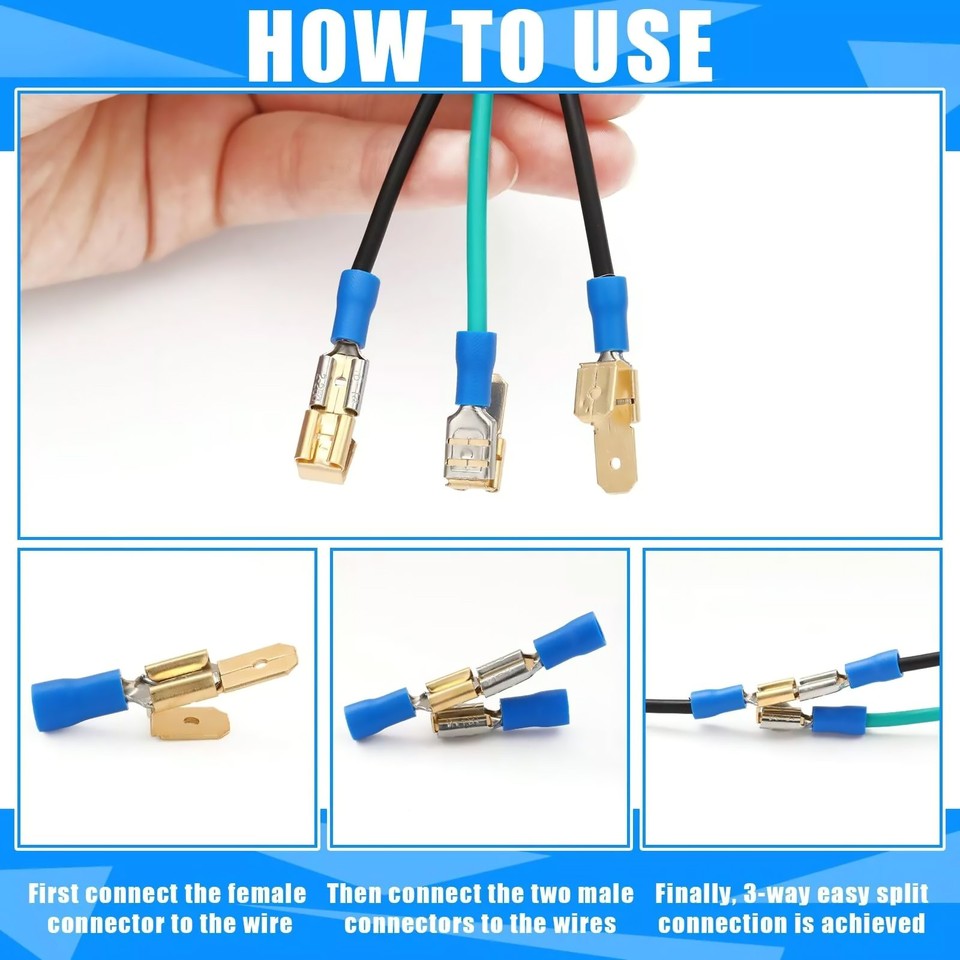 HOW TO USE

First connect the female connector to the wire

Then connect the two male connectors to the wires

Finally, 3-way easy split connection is achieved