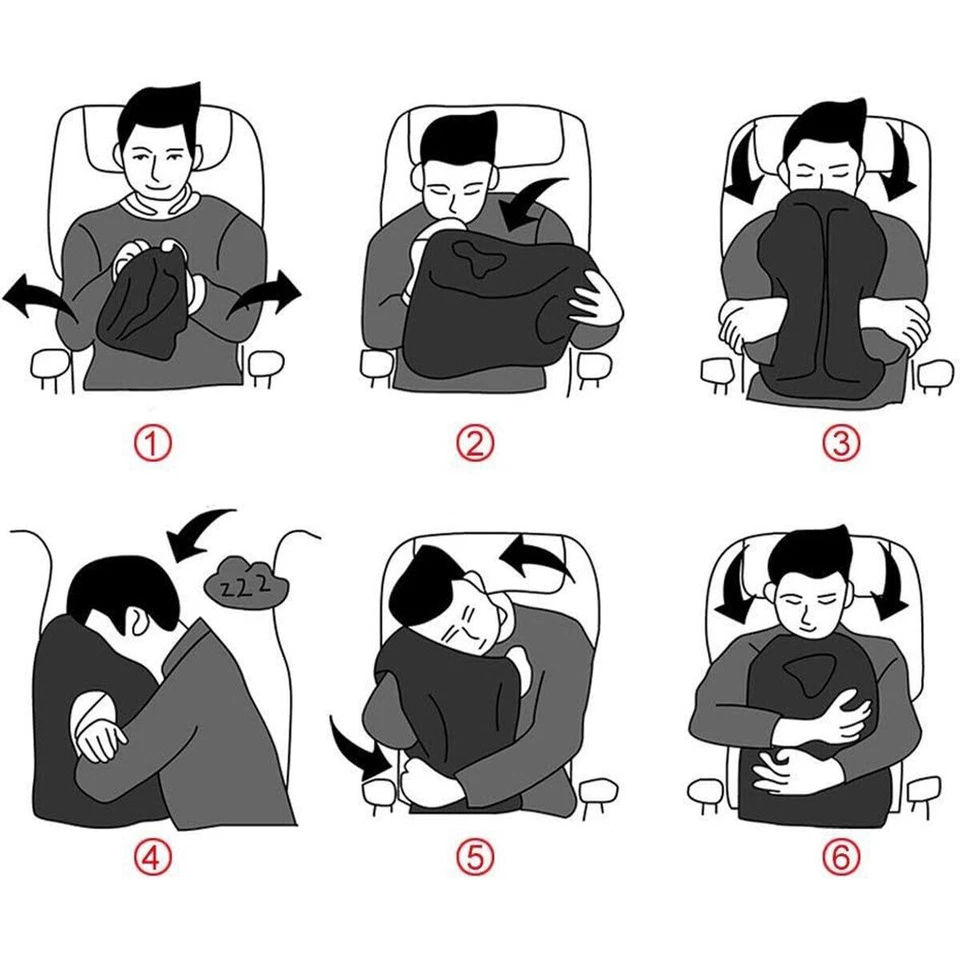 ①

②

③

zzz

④

⑤

⑥