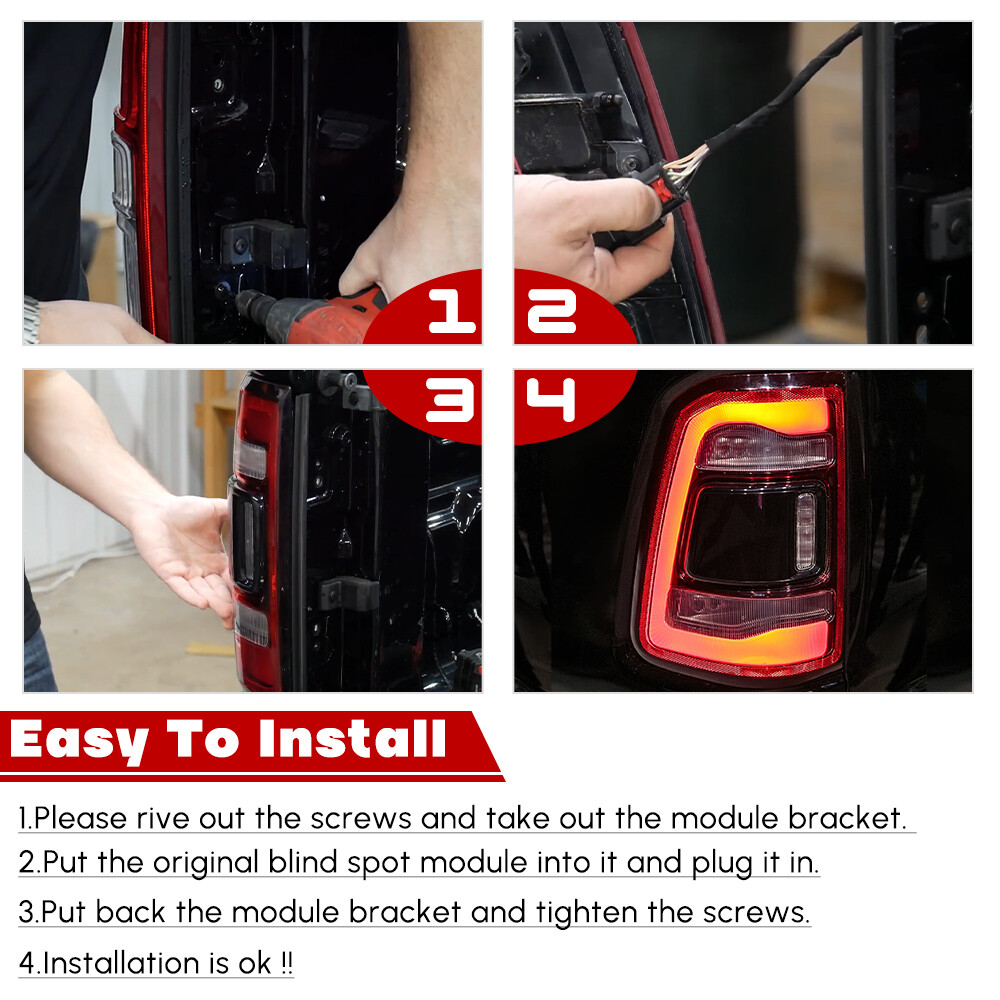 1
2
3
4
Easy To Install
1.Please rive out the screws and take out the module bracket.
2.Put the original blind spot module into it and plug it in.
3.Put back the module bracket and tighten the screws.
4.Installation is ok !!