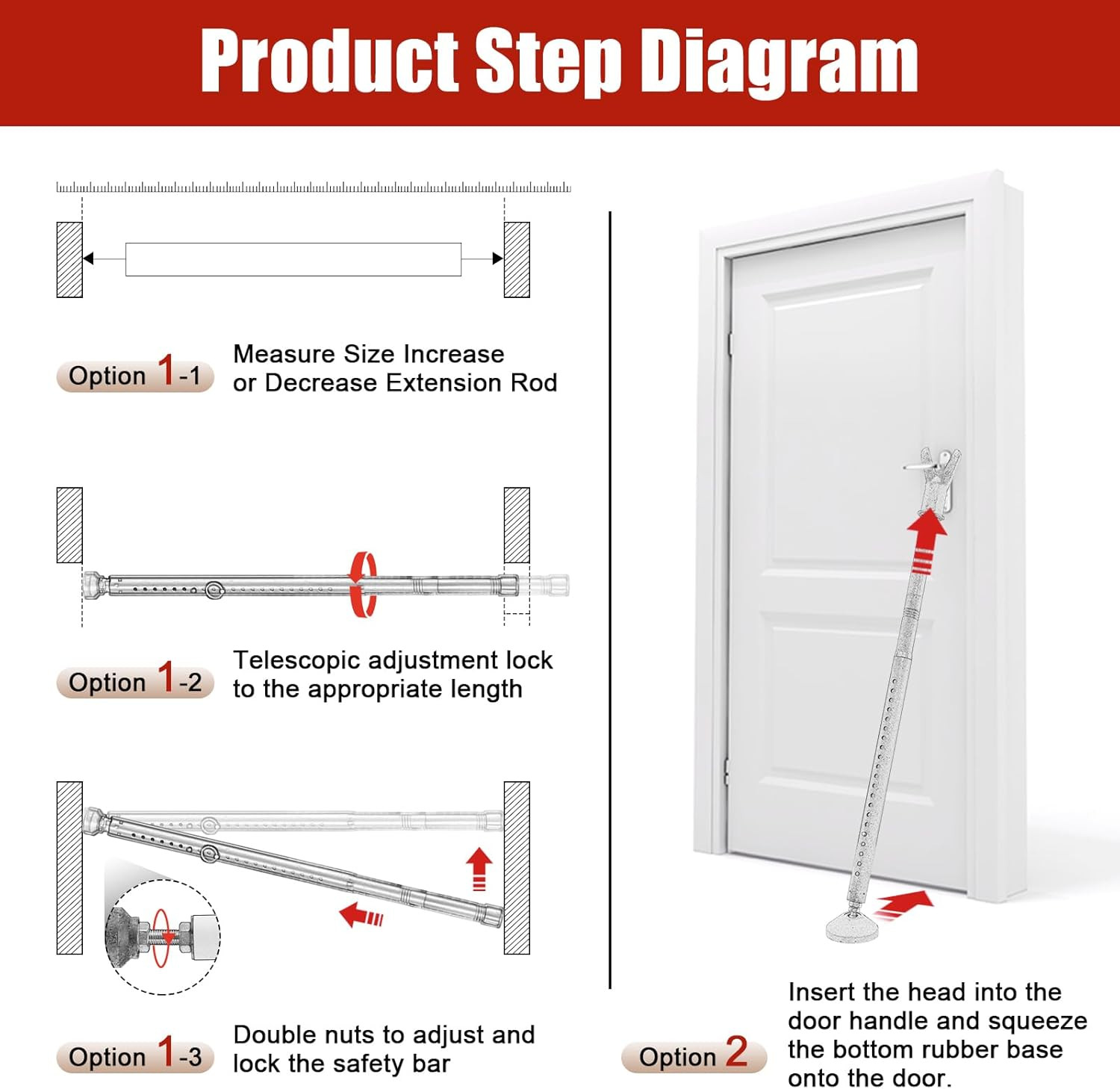 Product Step Diagram

Option 1-1
Measure Size Increase or Decrease Extension Rod

Option 1-2
Telescopic adjustment lock to the appropriate length

Option 1-3
Double nuts to adjust and lock the safety bar

Option 2
Insert the head into the door handle and squeeze the bottom rubber base onto the door.