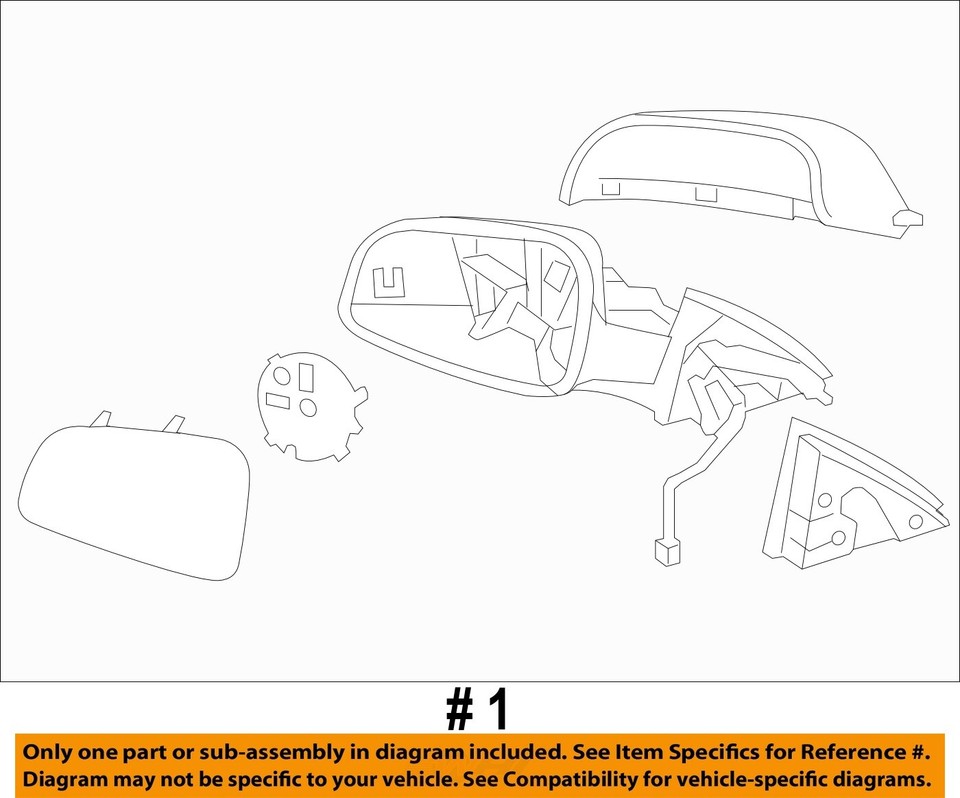 # 1

Only one part or sub-assembly in diagram included. See Item Specifics for Reference #.
Diagram may not be specific to your vehicle. See Compatibility for vehicle-specific diagrams.