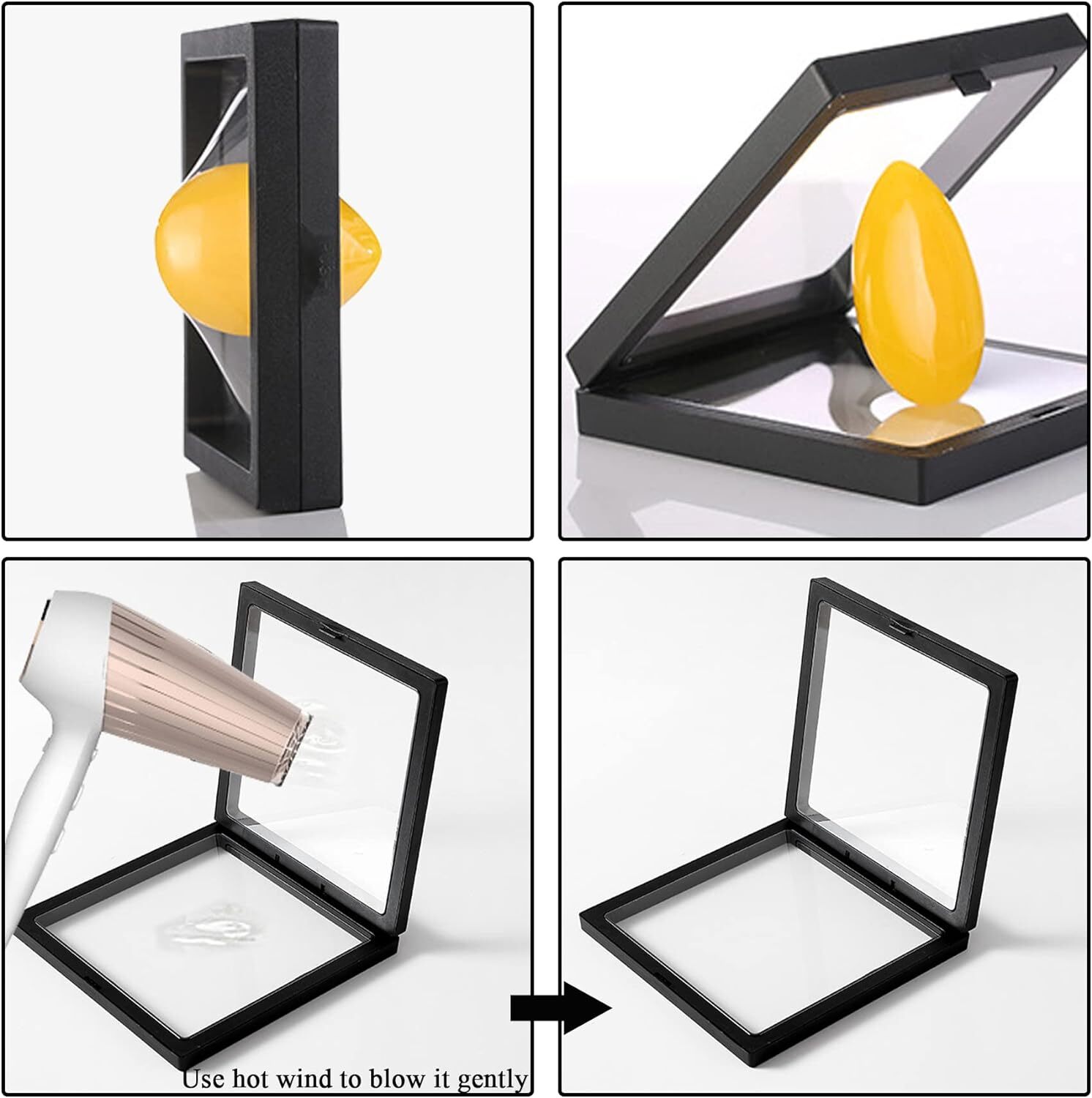 Use hot wind to blow it gently