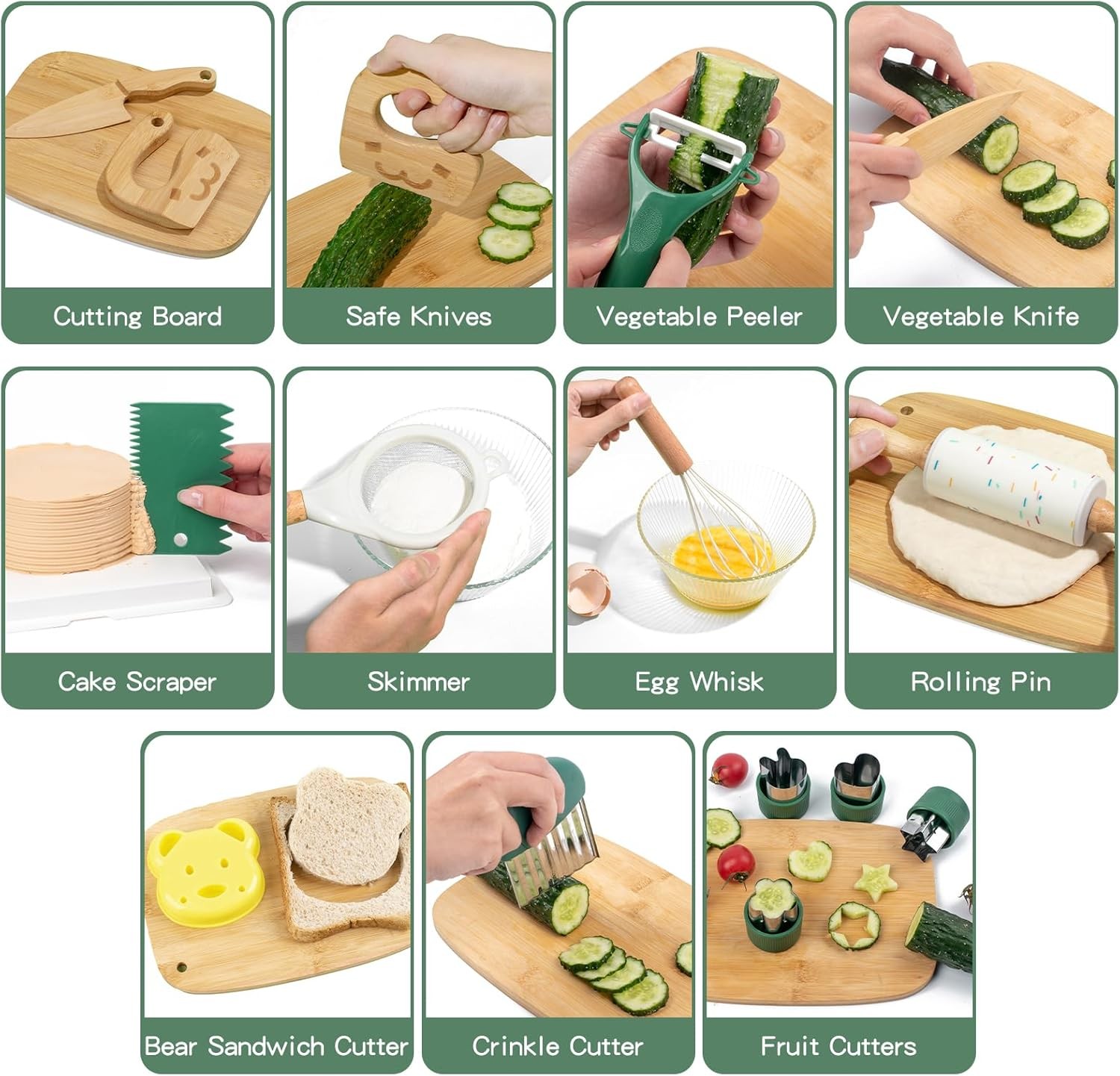 Cutting Board

Safe Knives

Vegetable Peeler

Vegetable Knife

Cake Scraper

Skimmer

Egg Whisk

Rolling Pin

Bear Sandwich Cutter

Crinkle Cutter

Fruit Cutters