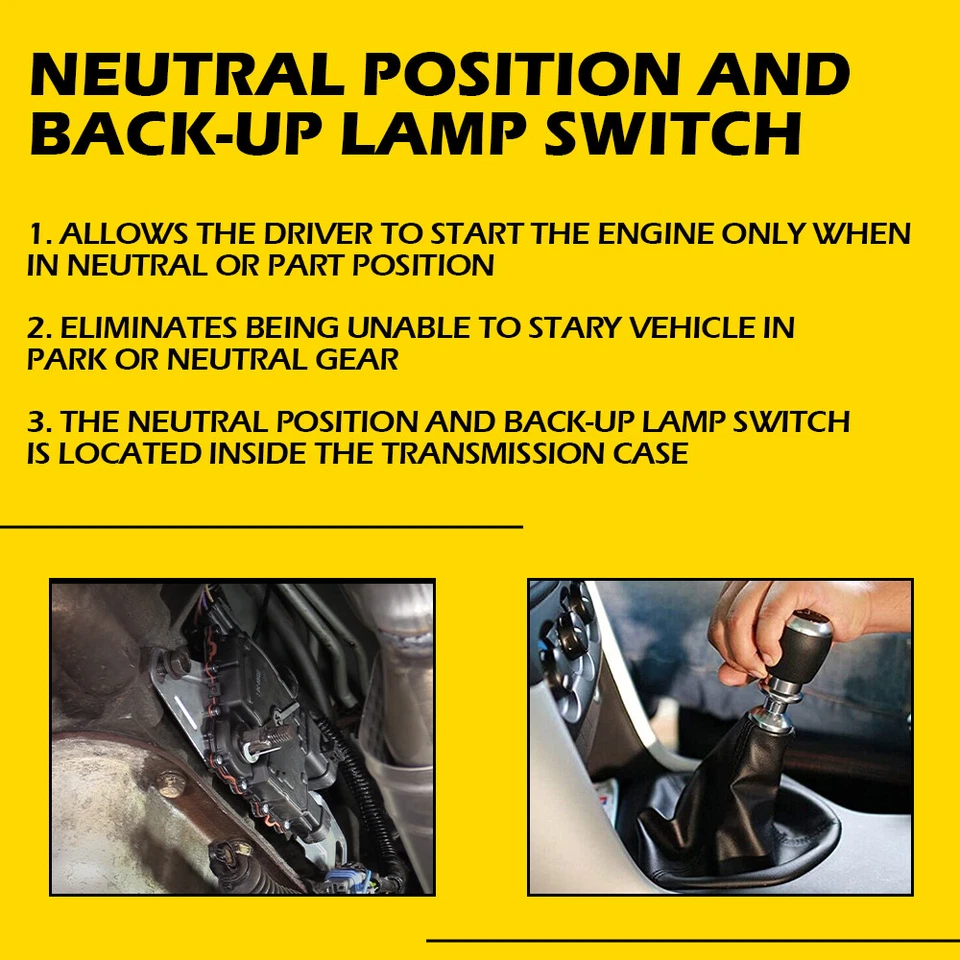 NEUTRAL POSITION AND BACK-UP LAMP SWITCH

1. ALLOWS THE DRIVER TO START THE ENGINE ONLY WHEN IN NEUTRAL OR PART POSITION

2. ELIMINATES BEING UNABLE TO STARY VEHICLE IN PARK OR NEUTRAL GEAR

3. THE NEUTRAL POSITION AND BACK-UP LAMP SWITCH IS LOCATED INSIDE THE TRANSMISSION CASE