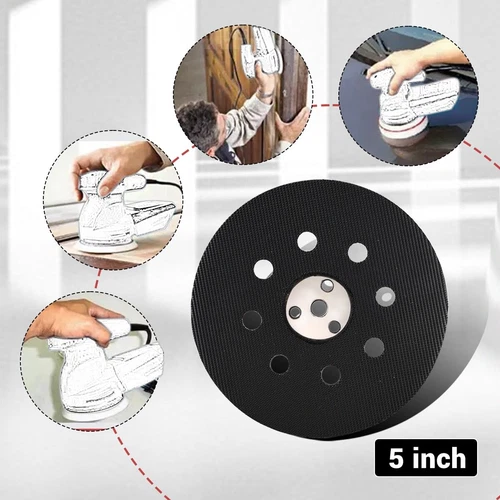 5 inch