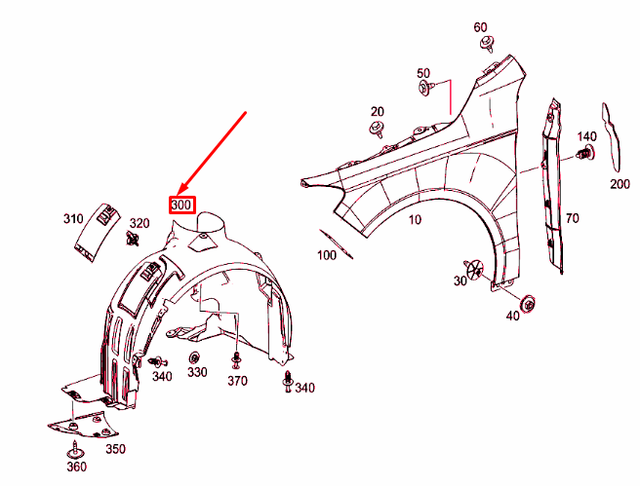 60
50
20
140
200
300
310
320
10
70
100
30
40
340
330
370
340
350
360