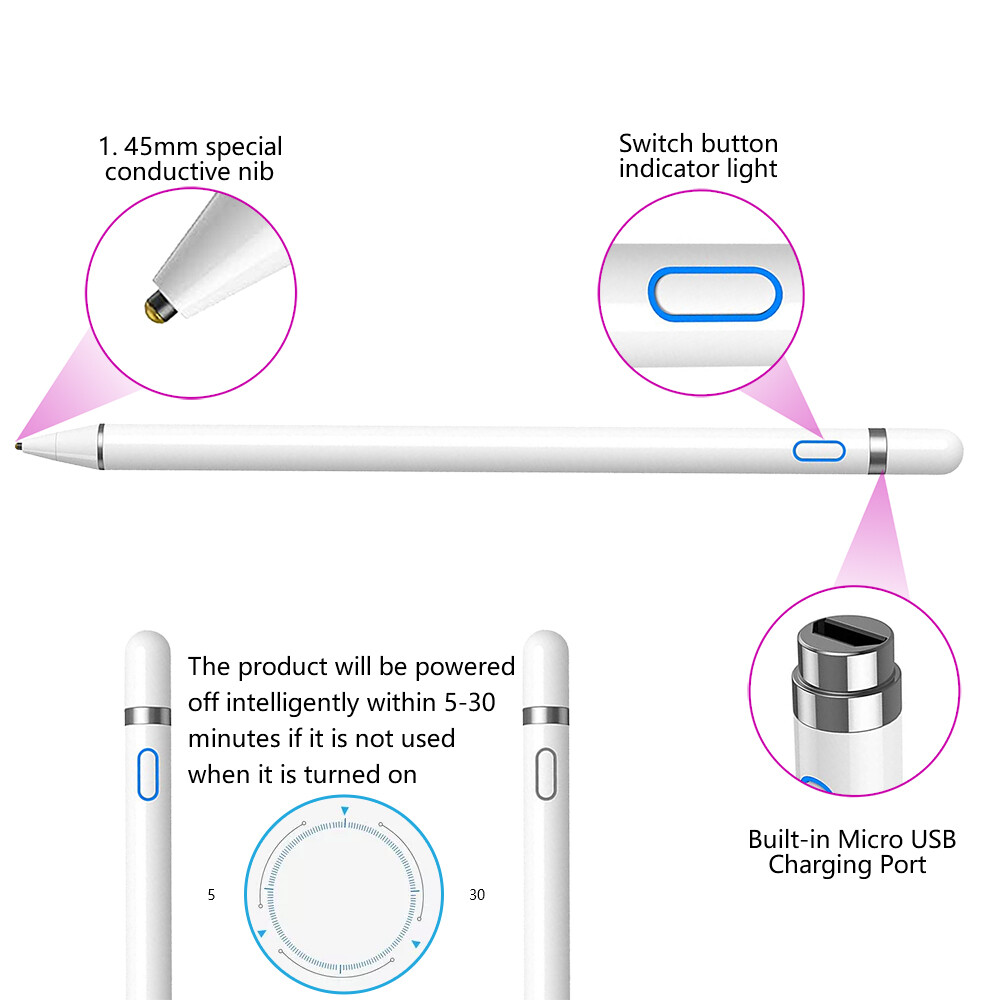 1. 45mm special conductive nib

Switch button indicator light

The product will be powered off intelligently within 5-30 minutes if it is not used when it is turned on

5

30

Built-in Micro USB Charging Port