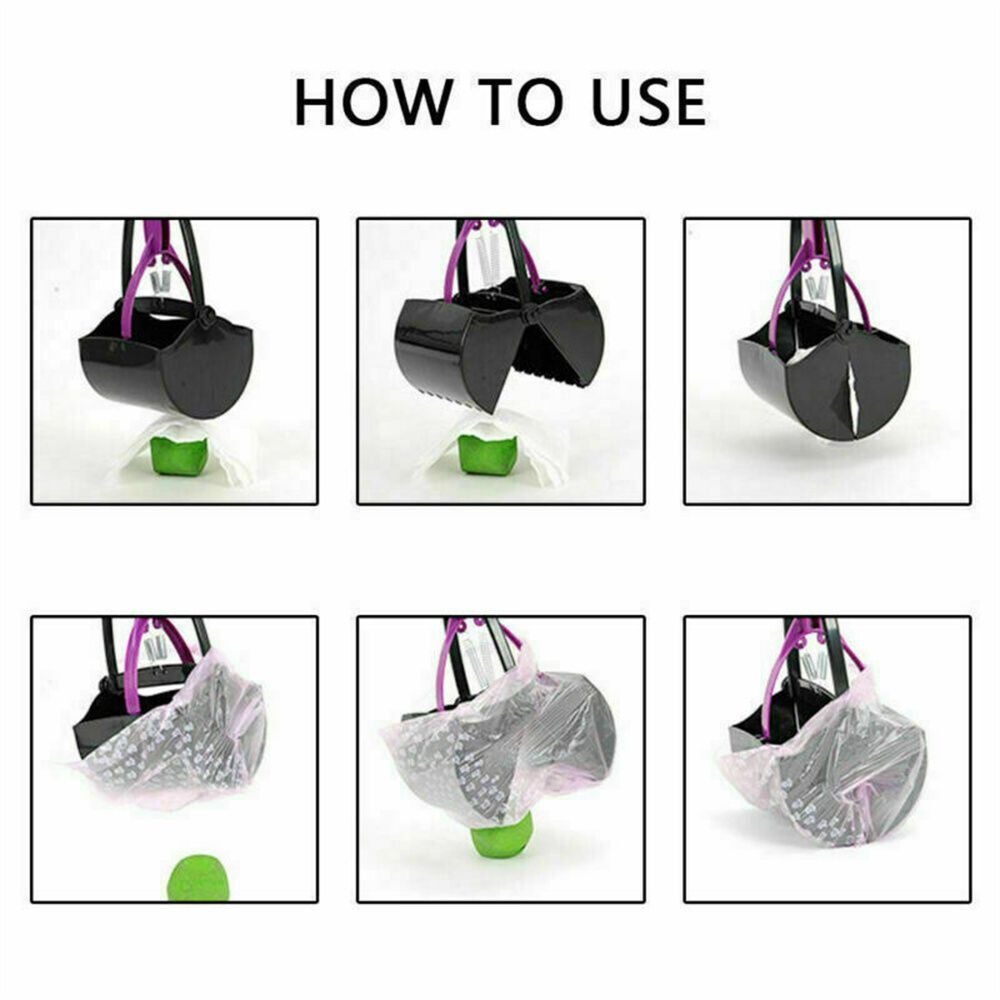 HOW TO USE