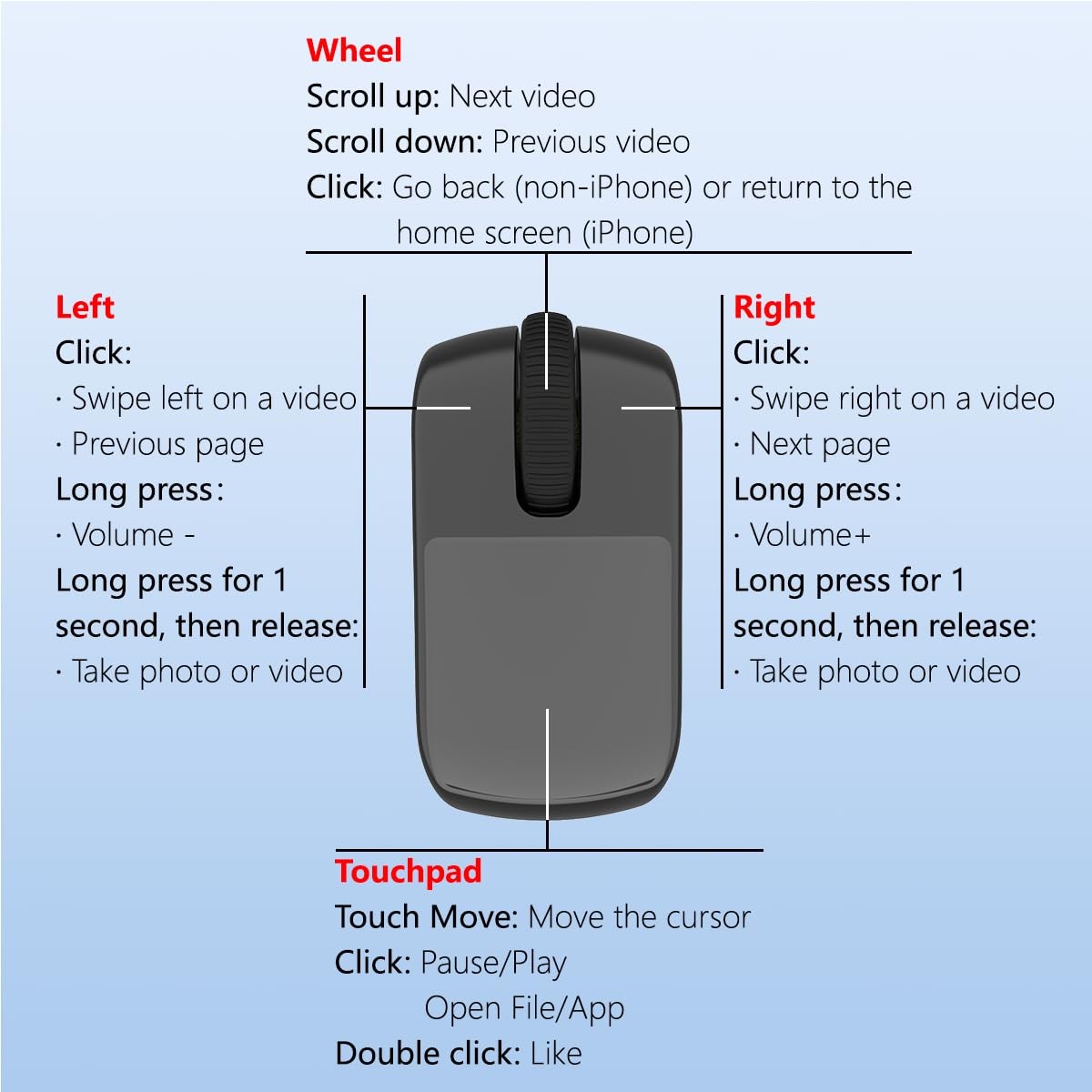 Wheel
Scroll up: Next video
Scroll down: Previous video
Click: Go back (non-iPhone) or return to the home screen (iPhone)

Left
Click:
· Swipe left on a video
· Previous page
Long press:
· Volume -
Long press for 1 second, then release:
· Take photo or video

Right
Click:
· Swipe right on a video
· Next page
Long press:
· Volume+
Long press for 1 second, then release:
· Take photo or video

Touchpad
Touch Move: Move the cursor
Click: Pause/Play
Open File/App
Double click: Like