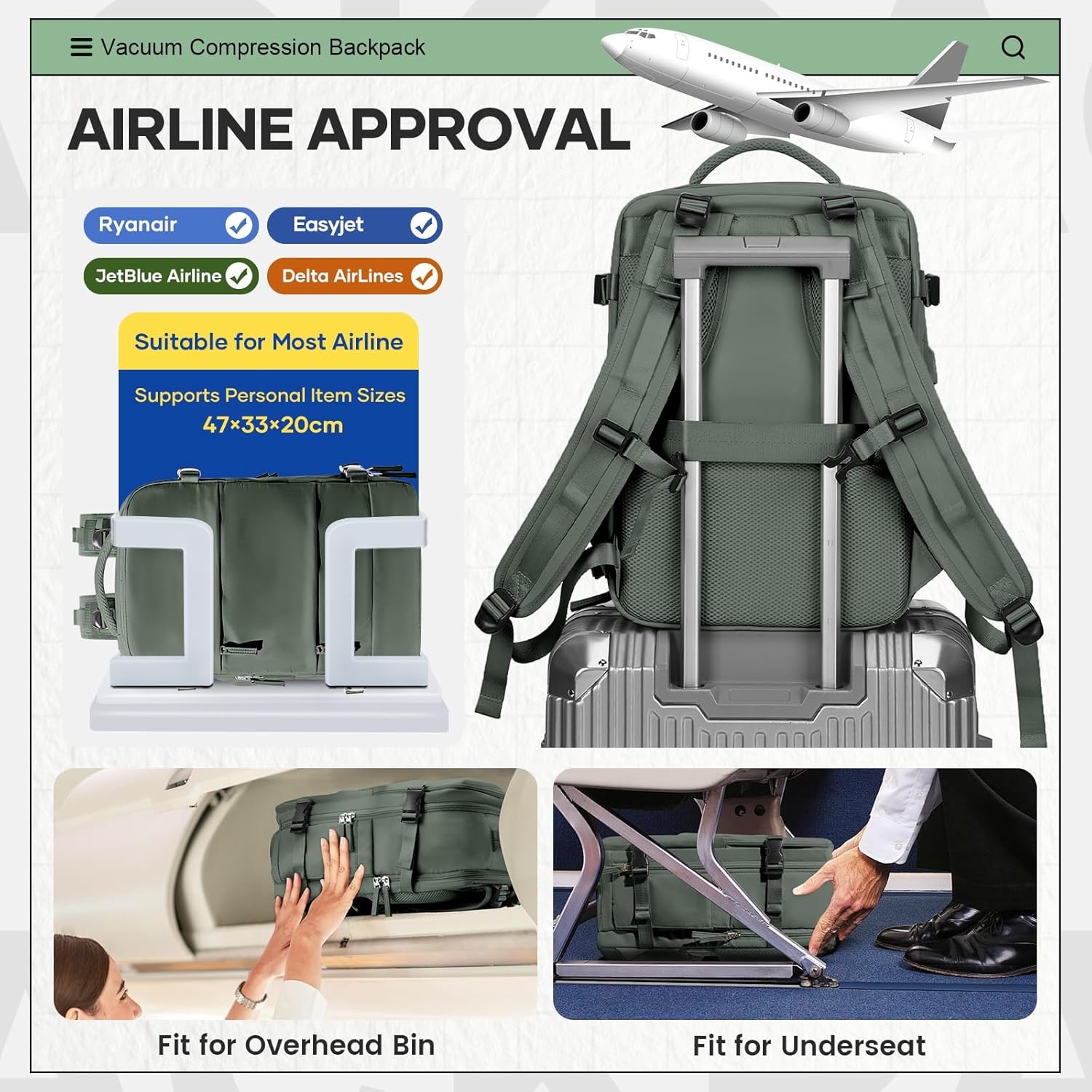 Vacuum Compression Backpack

AIRLINE APPROVAL

Ryanair

Easyjet

JetBlue Airline

Delta AirLines

Suitable for Most Airline

Supports Personal Item Sizes
47×33×20cm

Fit for Overhead Bin

Fit for Underseat